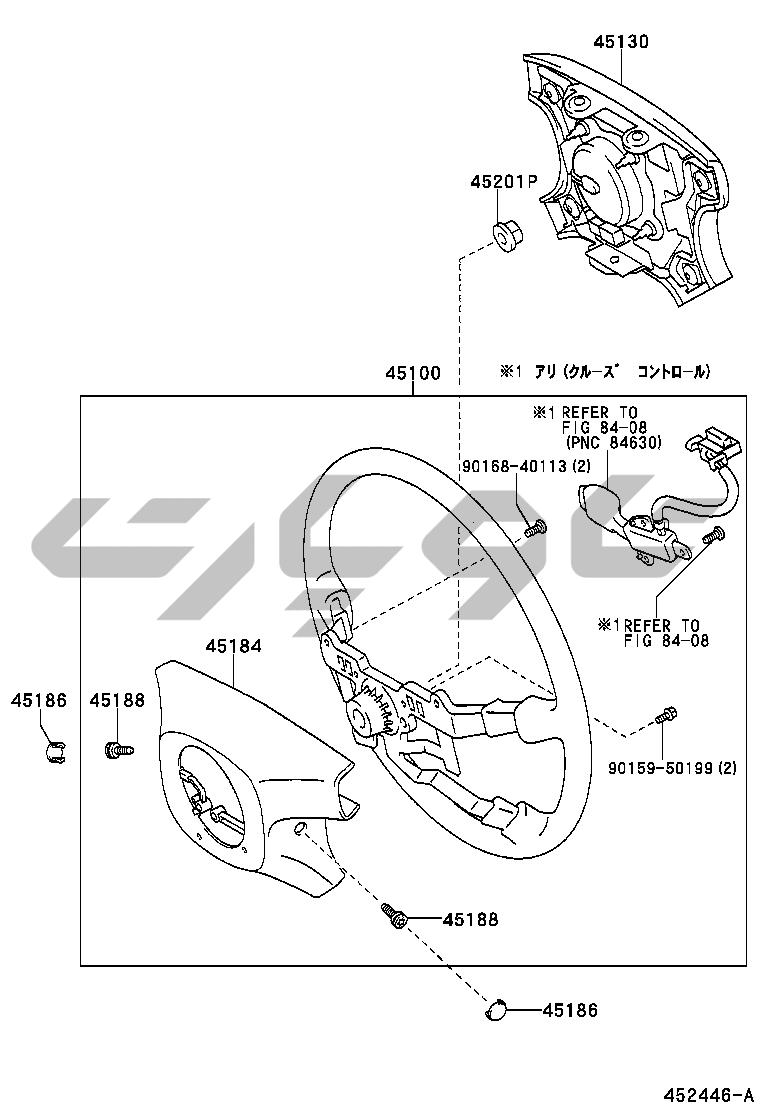 45130

45201P

45100

※1 アリ (クルーズ コントロール)

※1 REFER TO FIG 84-08 (PNC 84630)

90168-40113 (2)

※1 REFER TO FIG 84-08

45184

45186

45188

90159-50199 (2)

45188

45186

452446-A