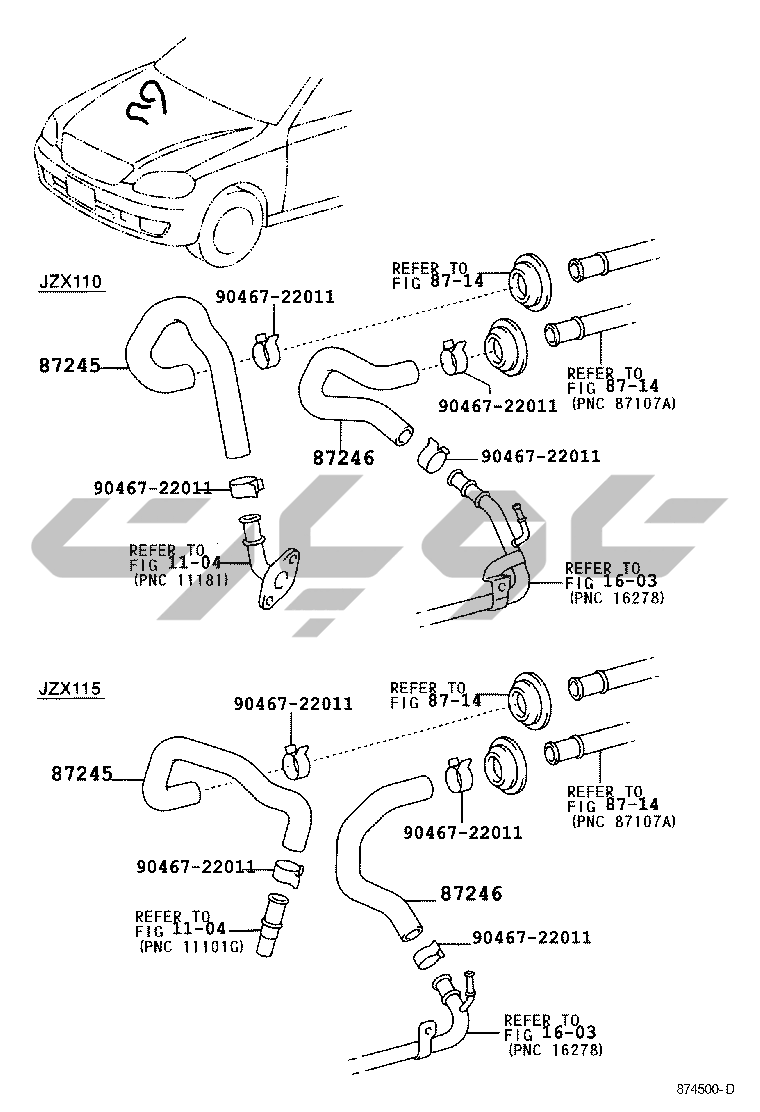 JZX110

REFER TO FIG 87-14

90467-22011

87245

REFER TO FIG 87-14 (PNC 87107A)

90467-22011

87246

90467-22011

90467-22011

REFER TO FIG 11-04 (PNC 11181)

REFER TO FIG 16-03 (PNC 16278)

JZX115

REFER TO FIG 87-14

90467-22011

87245

REFER TO FIG 87-14 (PNC 87107A)

90467-22011

90467-22011

87246

REFER TO FIG 11-04 (PNC 11101G)

90467-22011

REFER TO FIG 16-03 (PNC 16278)

874500-D