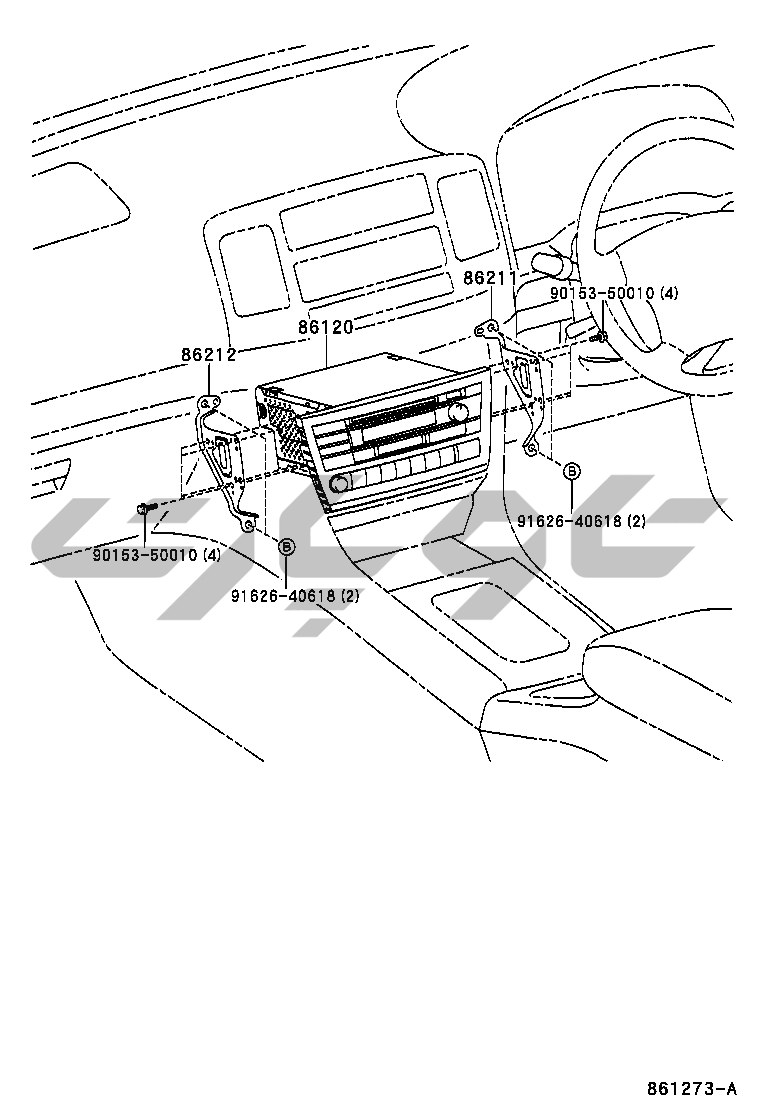 86211
90153-50010 (4)
86120
86212
B
91626-40618 (2)
90153-50010 (4)
B
91626-40618 (2)
861273-A