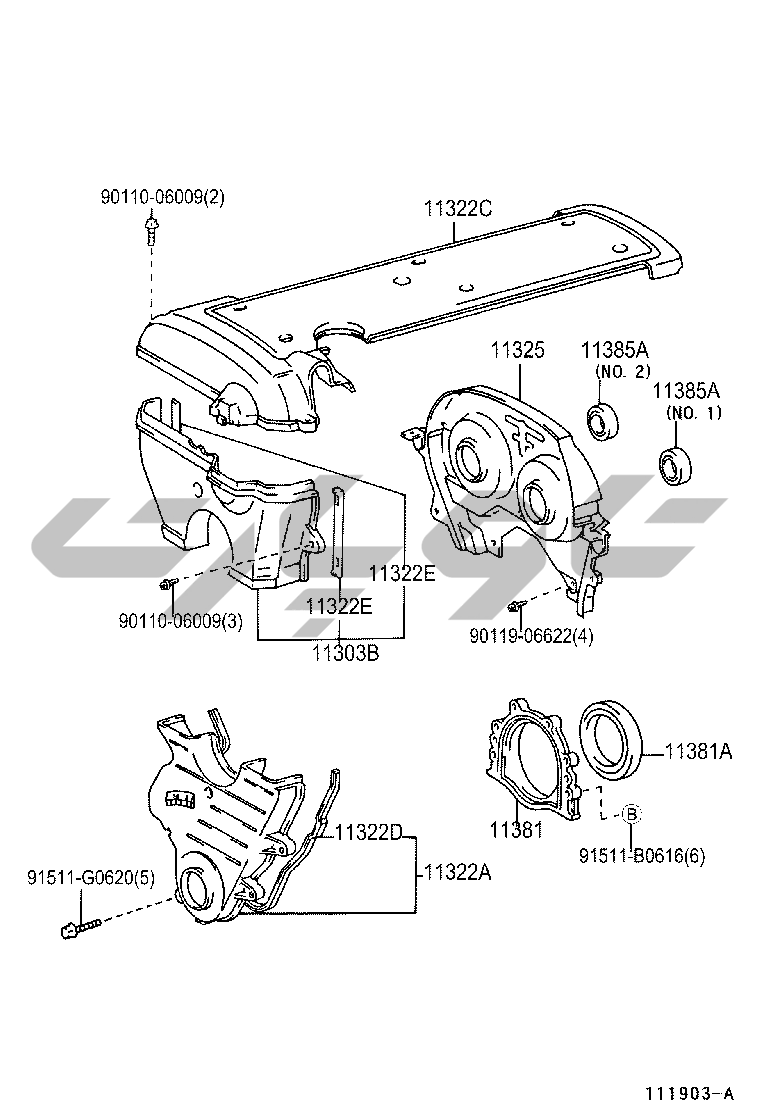 90110-06009(2)

11322C

11325

11385A
(NO. 2)

11385A
(NO. 1)

11322E

11322E

90110-06009(3)

11303B

90119-06622(4)

11381A

11381

B

91511-B0616(6)

11322D

11322A

91511-G0620(5)

111903-A