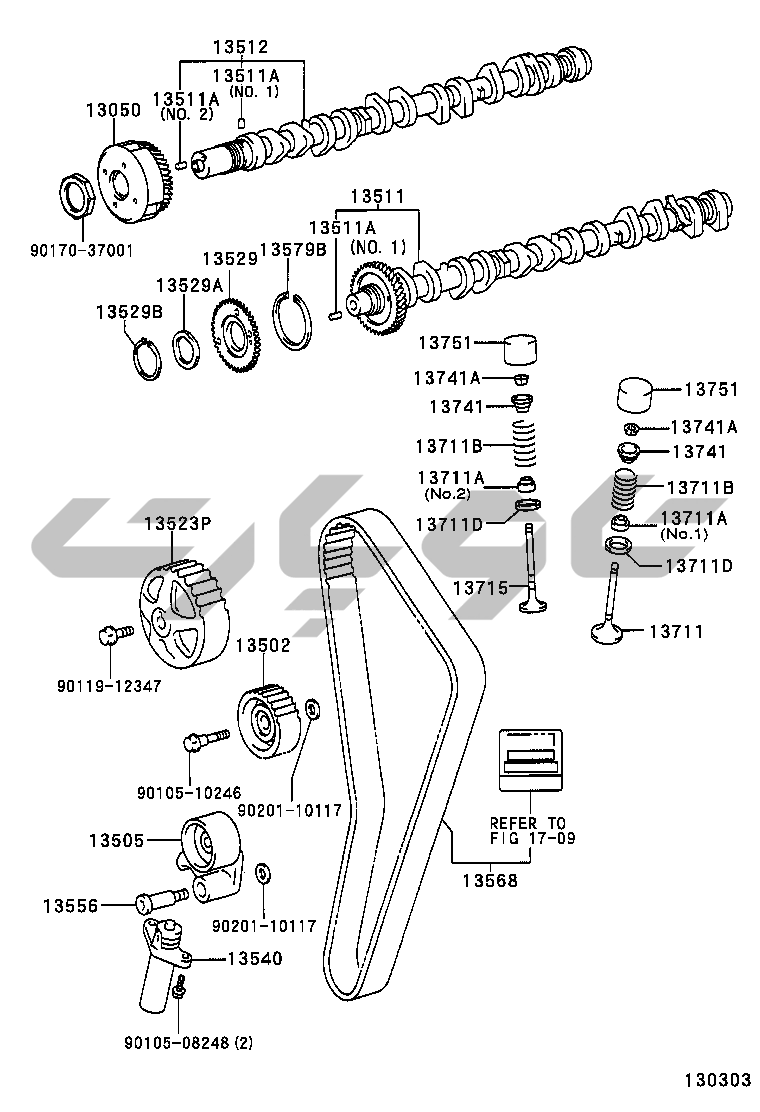 13512
13511A
(NO. 1)
13511A
(NO. 2)
13050
90170-37001
13511
13511A
(NO. 1)
13529
13579B
13529A
13529B
13751
13741A
13741
13711B
13711A
(No.2)
13711D
13715
13751
13741A
13741
13711B
13711A
(No.1)
13711D
13711
13523P
90119-12347
13502
90105-10246
90201-10117
13505
13556
90201-10117
13540
90105-08248 (2)
REFER TO
FIG 17-09
13568
130303