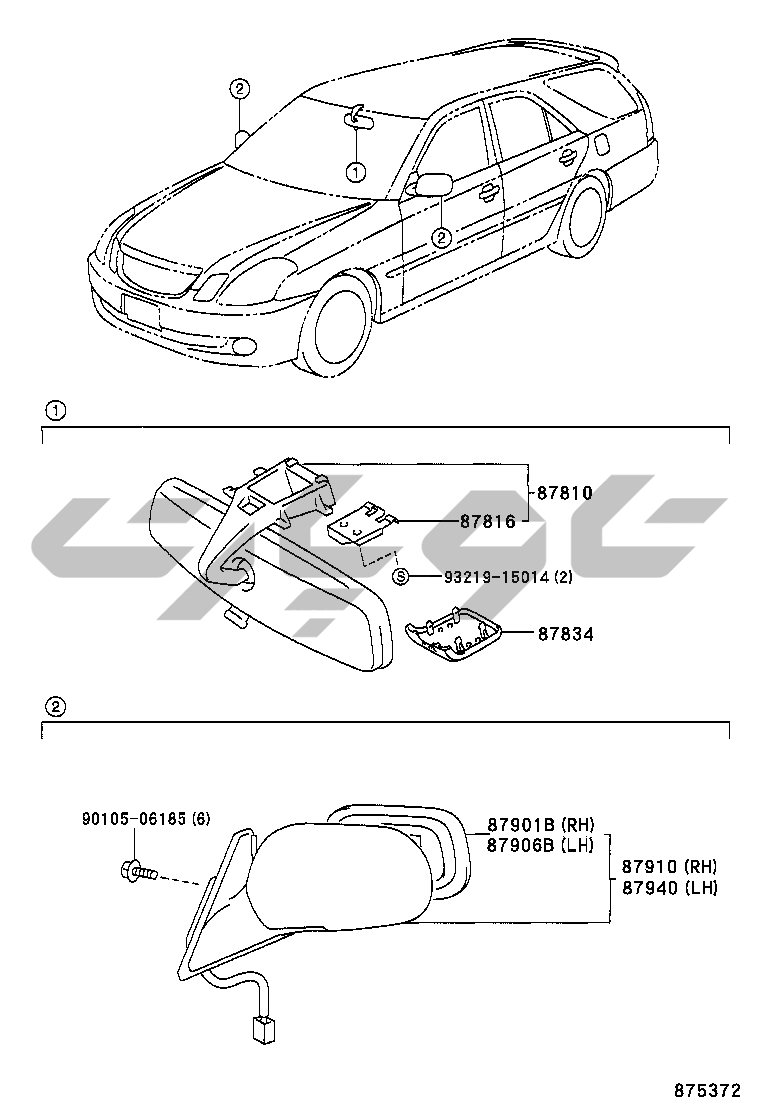 ②
①
②

①

87810
87816
S 93219-15014 (2)
87834

②

90105-06185 (6)
87901B (RH)
87906B (LH)
87910 (RH)
87940 (LH)

875372