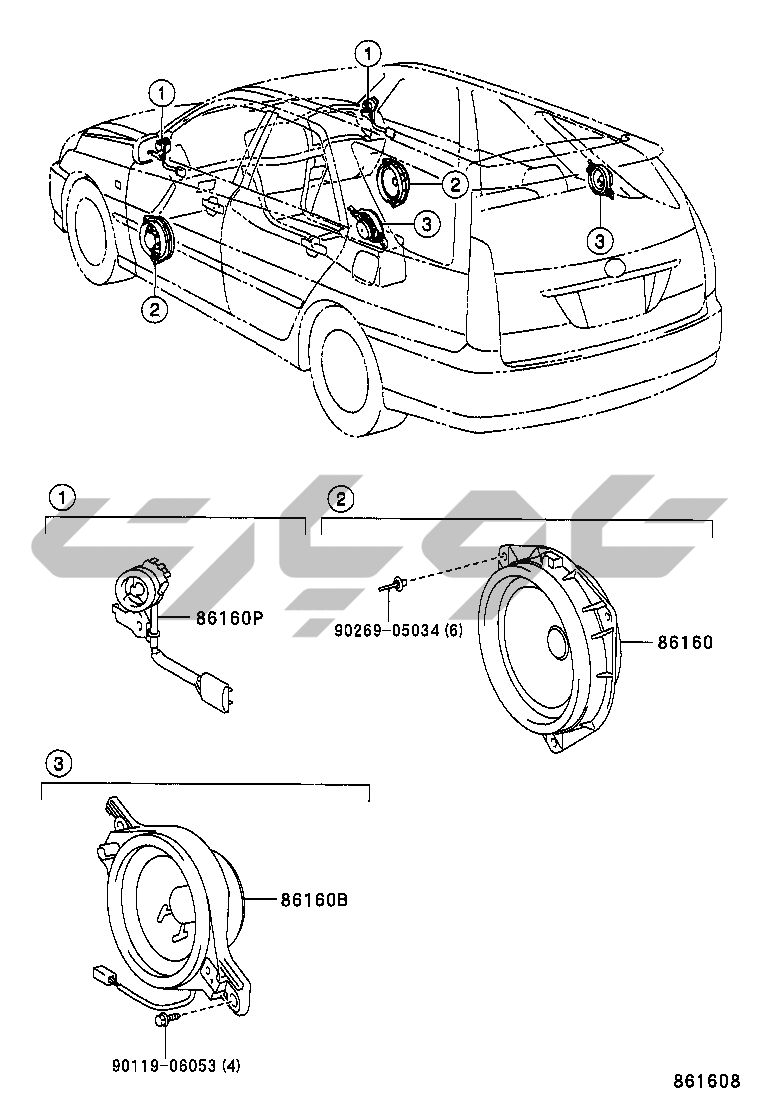 1
1
2
3
3
2

1
2
86160P
90269-05034 (6)
86160

3
86160B
90119-06053 (4)

861608