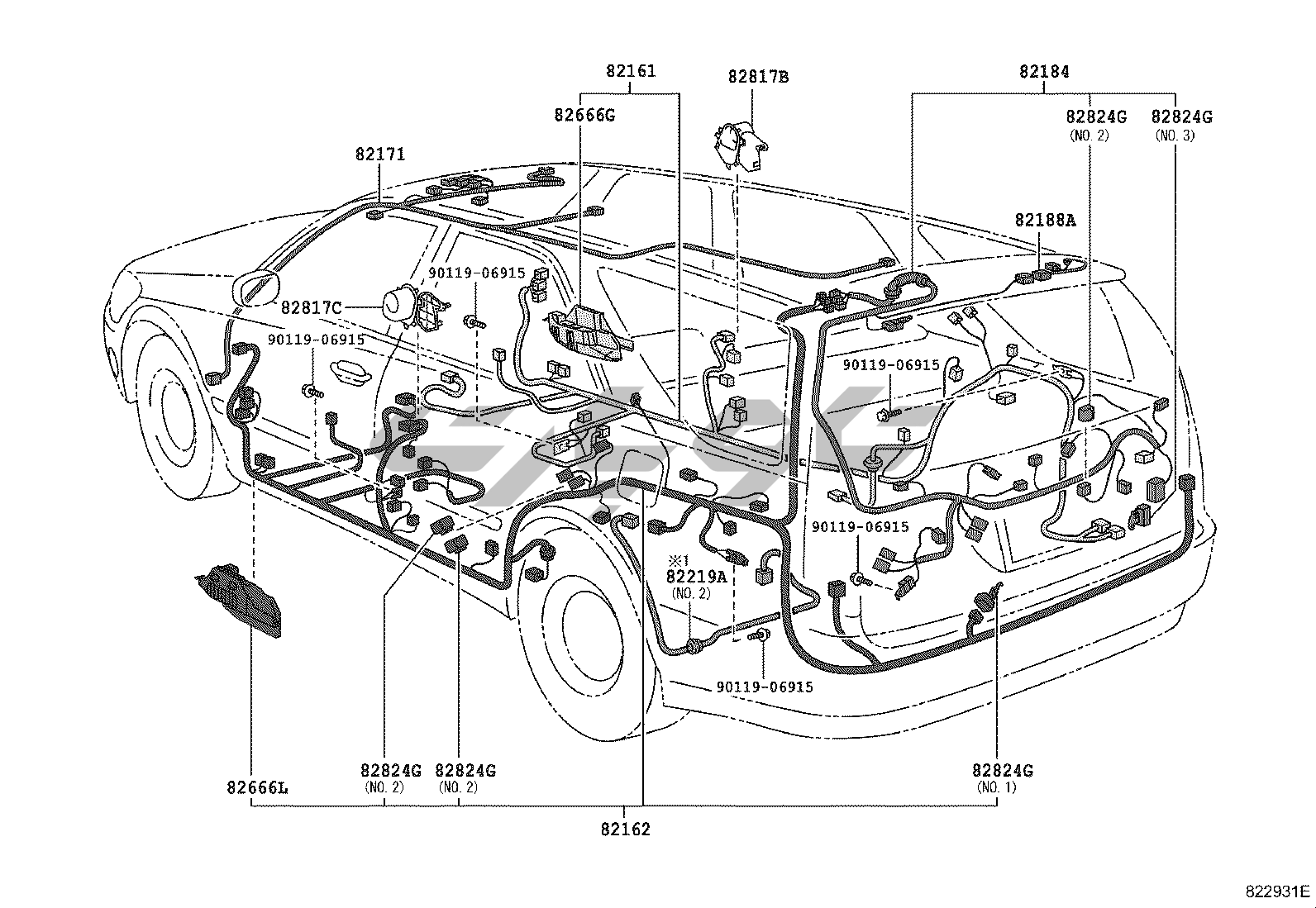 82161
82817B
82184
82666G
82824G
(NO. 2)
82824G
(NO. 3)
82171
82188A
90119-06915
82817C
90119-06915
90119-06915
90119-06915
※1
82219A
(NO. 2)
90119-06915
82666L
82824G
(NO. 2)
82824G
(NO. 2)
82824G
(NO. 1)
82162
822931E