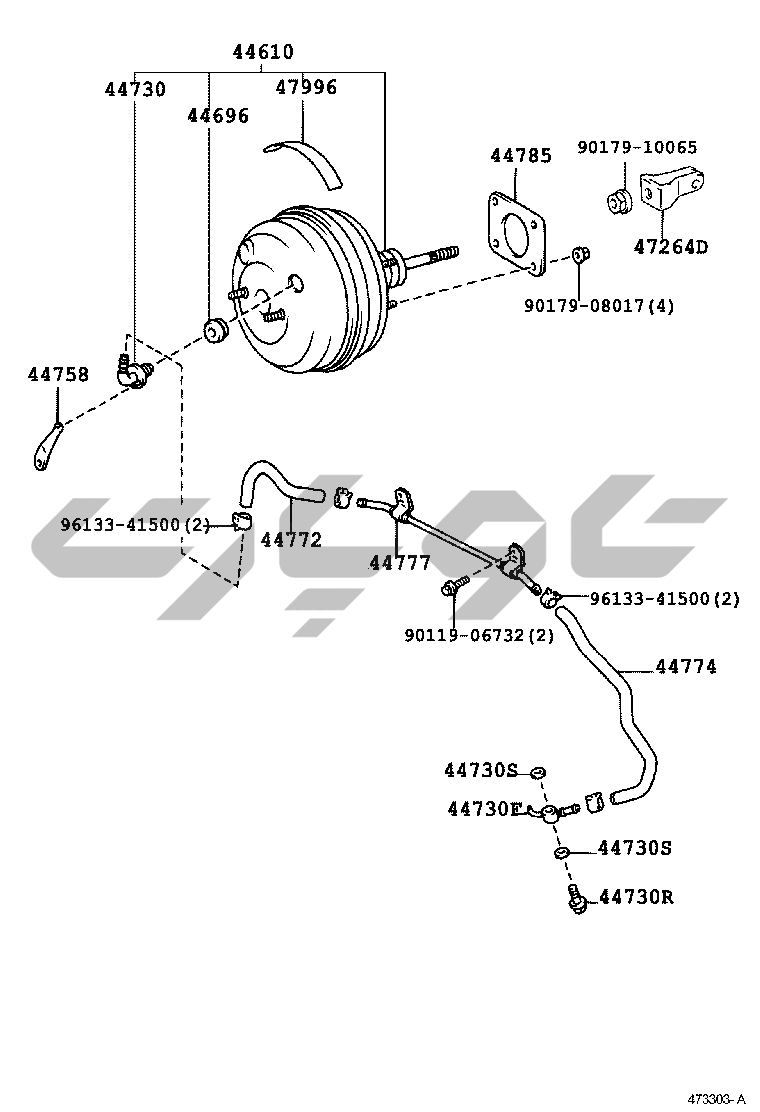 44610
44730
47996
44696
44785
90179-10065
47264D
90179-08017(4)
44758
96133-41500(2)
44772
44777
90119-06732(2)
96133-41500(2)
44774
44730S
44730F
44730S
44730R
473303-A