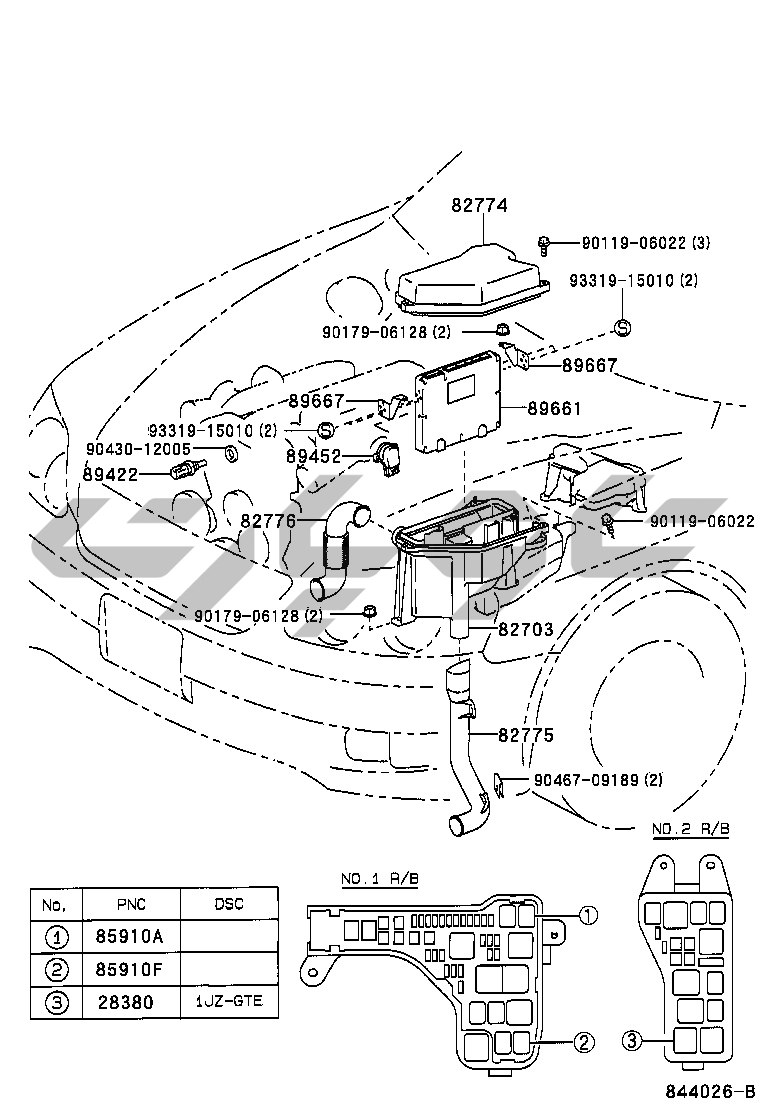 82774
90119-06022 (3)
93319-15010 (2)
90179-06128 (2)
89667
89667
89661
93319-15010 (2)
90430-12005
89452
89422
82776
90119-06022
90179-06128 (2)
82703
82775
90467-09189 (2)
NO.2 R/B
NO.1 R/B

| No. | PNC | DSC |
|---|---|---|
| ① | 85910A | |
| ② | 85910F | |
| ③ | 28380 | 1JZ-GTE |

①
②
③
844026-B