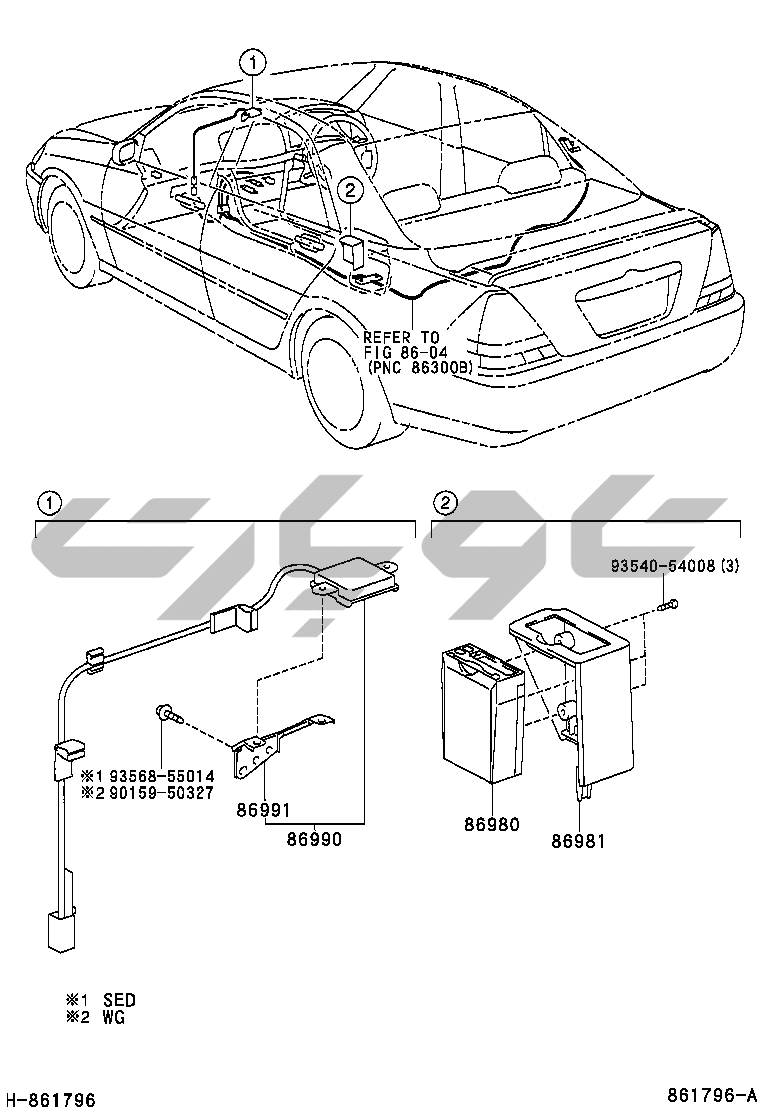 ①

②

REFER TO FIG 86-04 (PNC 86300B)

①

②

93540-54008 (3)

※1 93568-55014
※2 90159-50327

86991

86990

86980

86981

※1 SED
※2 WG

H-861796

861796-A