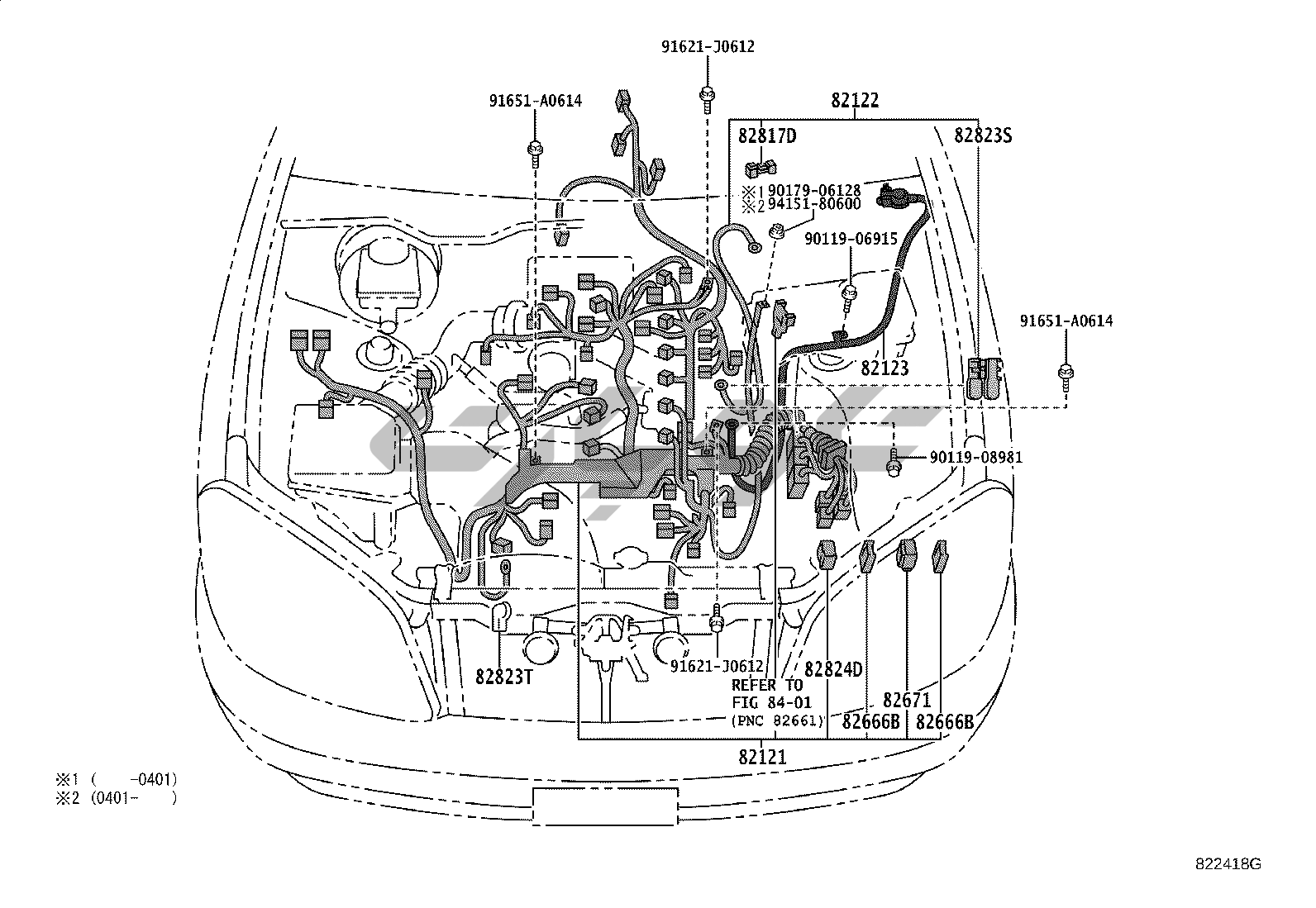 91621-J0612

91651-A0614

82122

82817D

82823S

※1 90179-06128
※2 94151-80600

90119-06915

91651-A0614

82123

90119-08981

82823T

91621-J0612

82824D

REFER TO FIG 84-01 (PNC 82661)

82671

82666B

82666B

82121

※1 (  -0401)
※2 (0401-  )

822418G