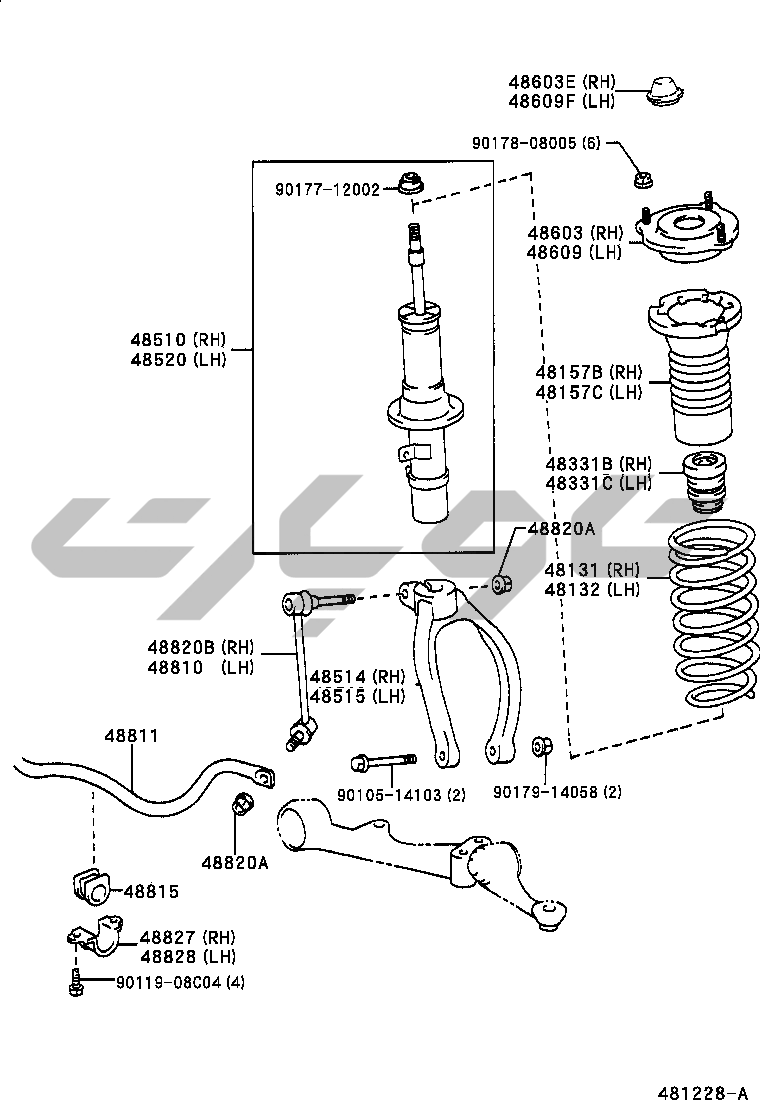 48603E (RH)
48609F (LH)

90178-08005 (6)

90177-12002

48603 (RH)
48609 (LH)

48510 (RH)
48520 (LH)

48157B (RH)
48157C (LH)

48331B (RH)
48331C (LH)

48820A

48131 (RH)
48132 (LH)

48820B (RH)
48810 (LH)

48514 (RH)
48515 (LH)

48811

90105-14103 (2)

90179-14058 (2)

48820A

48815

48827 (RH)
48828 (LH)

90119-08C04 (4)

481228-A