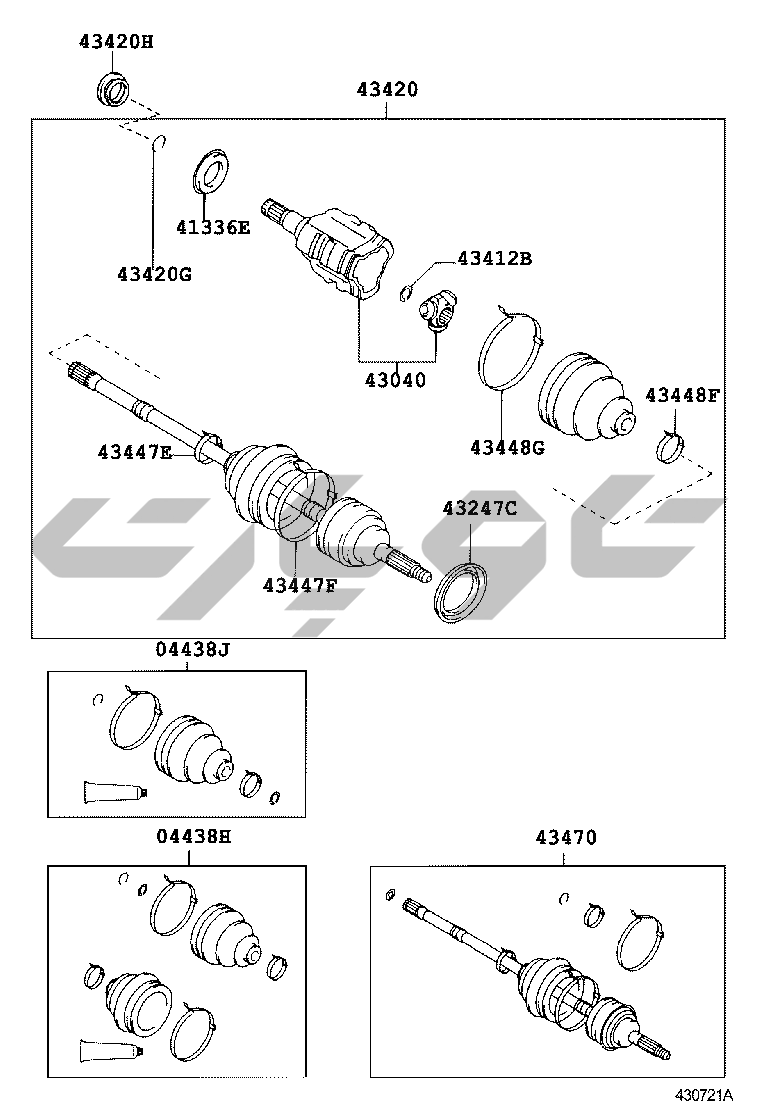 43420H
43420
41336E
43420G
43412B
43040
43448F
43448G
43447E
43247C
43447F
04438J
04438H
43470
430721A