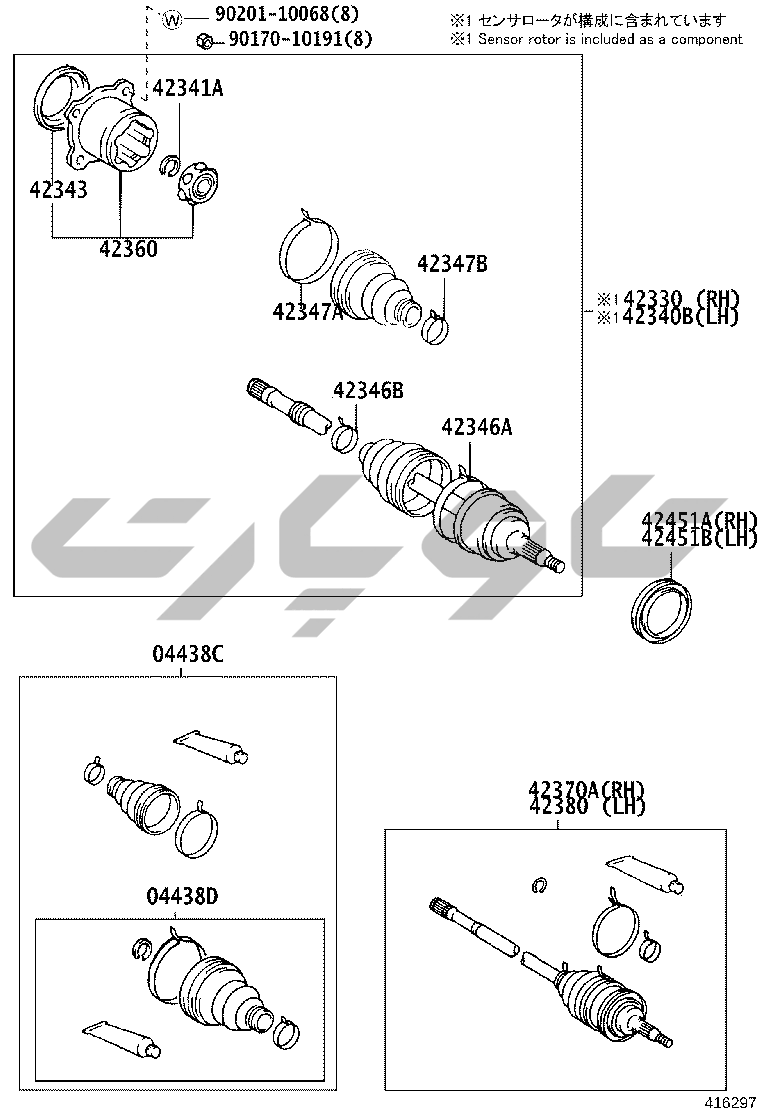 Ⓦ 90201-10068(8)
90170-10191(8)
※1 センサロータが構成に含まれています
※1 Sensor rotor is included as a component

42341A
42343
42360
42347B
42347A
※1 42330 (RH)
※1 42340B(LH)
42346B
42346A
42451A(RH)
42451B(LH)

04438C
04438D

42370A(RH)
42380 (LH)

416297