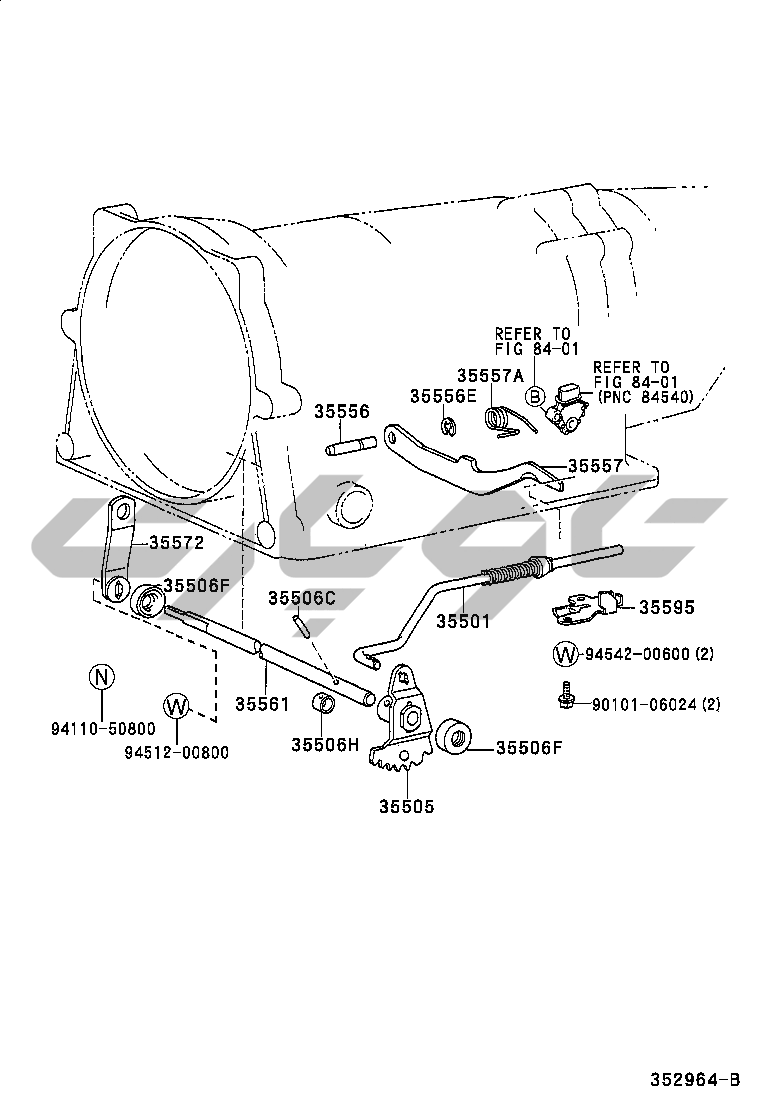 REFER TO
FIG 84-01

REFER TO
FIG 84-01
(PNC 84540)

35557A

B

35556E

35556

35557

35572

35506F

35506C

35501

35595

W 94542-00600 (2)

90101-06024 (2)

N

94110-50800

W

94512-00800

35561

35506H

35506F

35505

352964-B