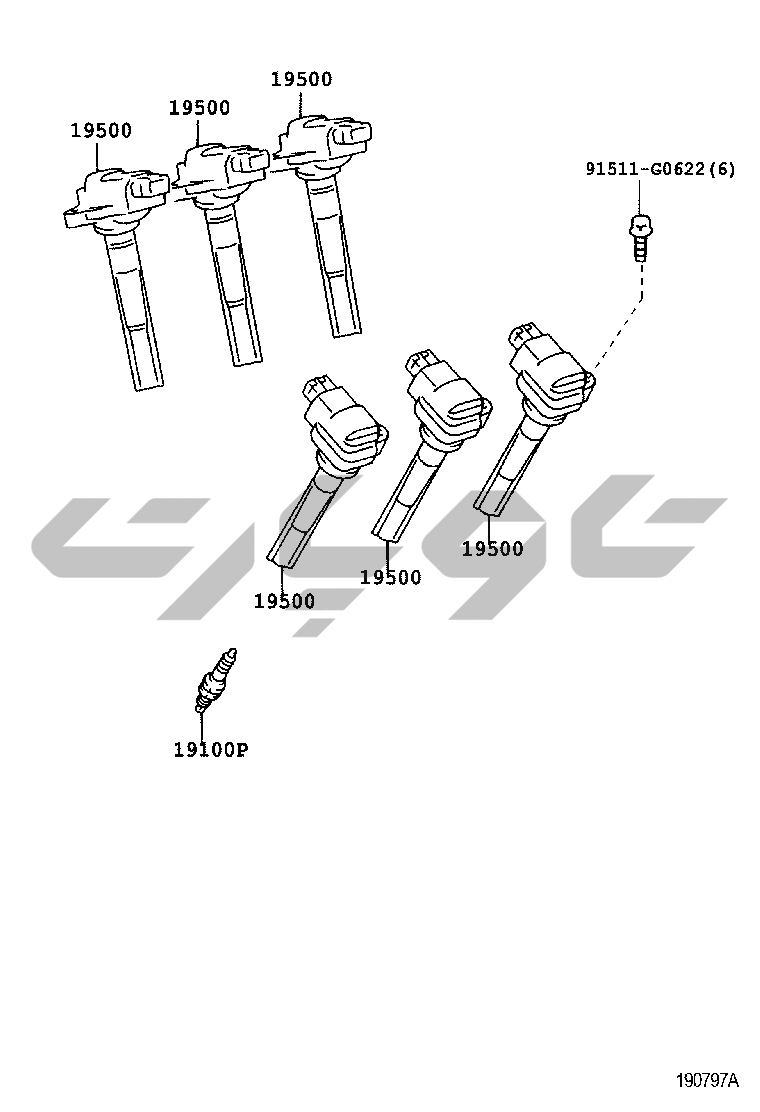 19500

19500

19500

91511-G0622(6)

19500

19500

19500

19100P

190797A