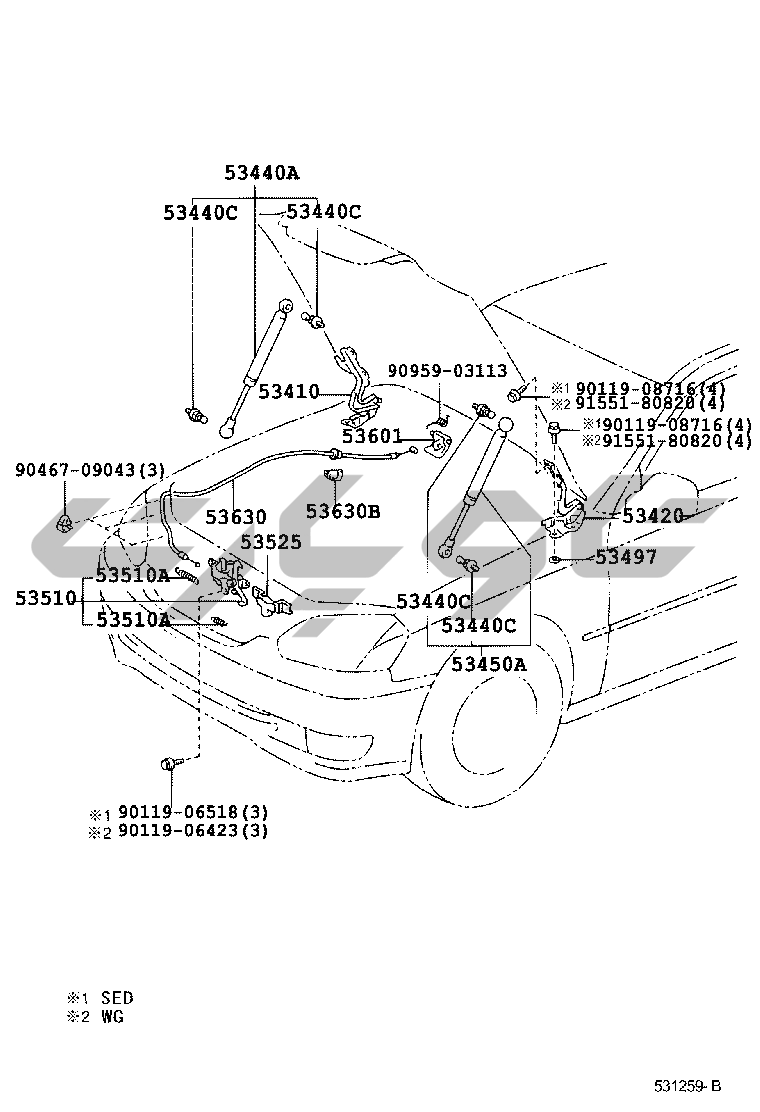 53440A
53440C
53440C
53410
90959-03113
※1 90119-08716(4)
※2 91551-80820(4)
※1 90119-08716(4)
※2 91551-80820(4)
53601
90467-09043(3)
53630
53630B
53420
53525
53497
53510A
53510
53510A
53440C
53440C
53450A
※1 90119-06518(3)
※2 90119-06423(3)

※1 SED
※2 WG

531259-B