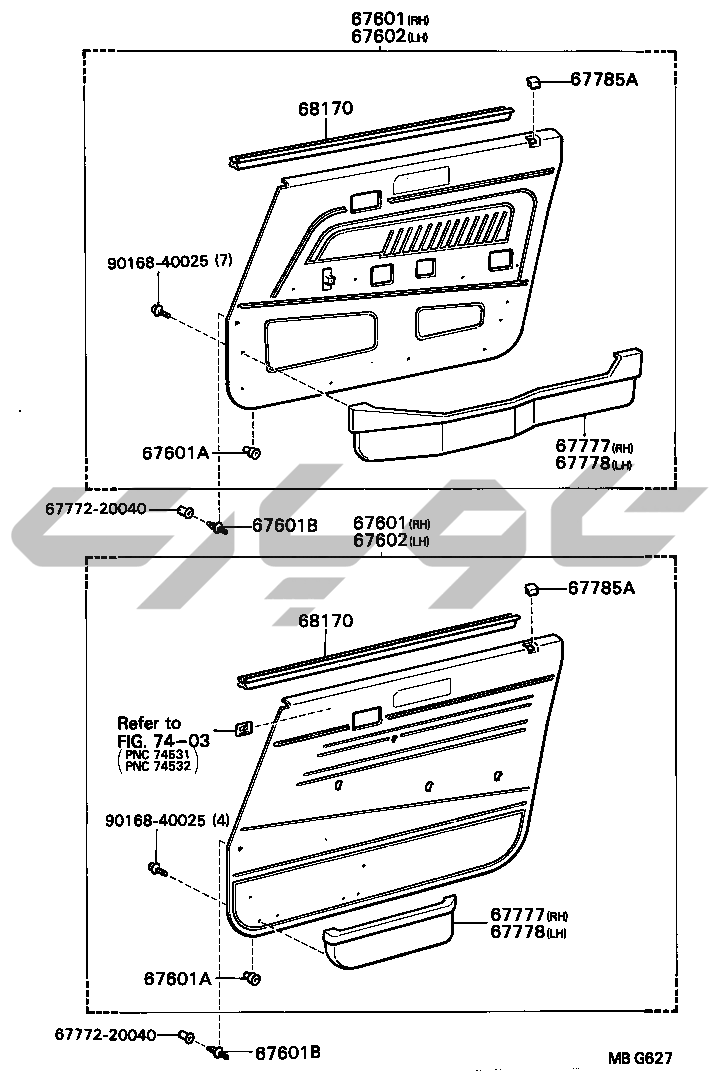 67601(RH)
67602(LH)

67785A

68170

90168-40025 (7)

67601A

67777(RH)
67778(LH)

67772-20040

67601B

67601(RH)
67602(LH)

67785A

68170

Refer to
FIG. 74-03
(PNC 74531)
(PNC 74532)

90168-40025 (4)

67777(RH)
67778(LH)

67601A

67772-20040

67601B

MB G627