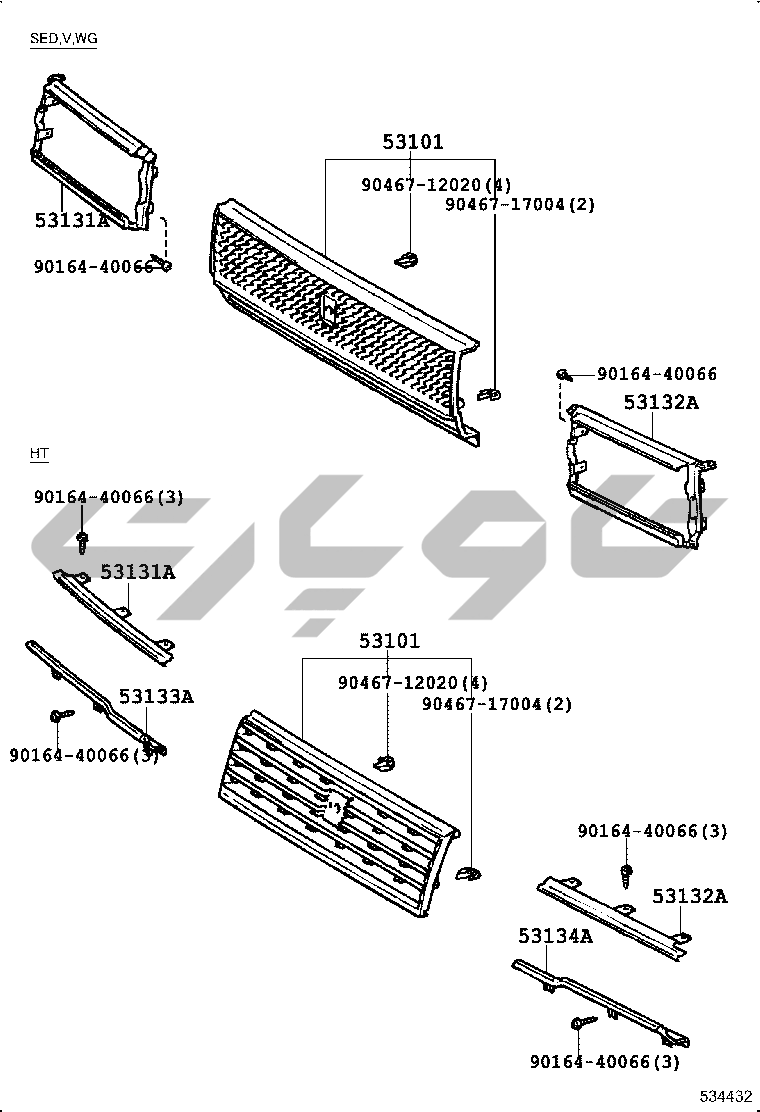 SED,V,WG

53131A

90164-40066

53101

90467-12020(4)

90467-17004(2)

90164-40066

53132A

HT

90164-40066(3)

53131A

53133A

90164-40066(3)

53101

90467-12020(4)

90467-17004(2)

90164-40066(3)

53132A

53134A

90164-40066(3)

534432