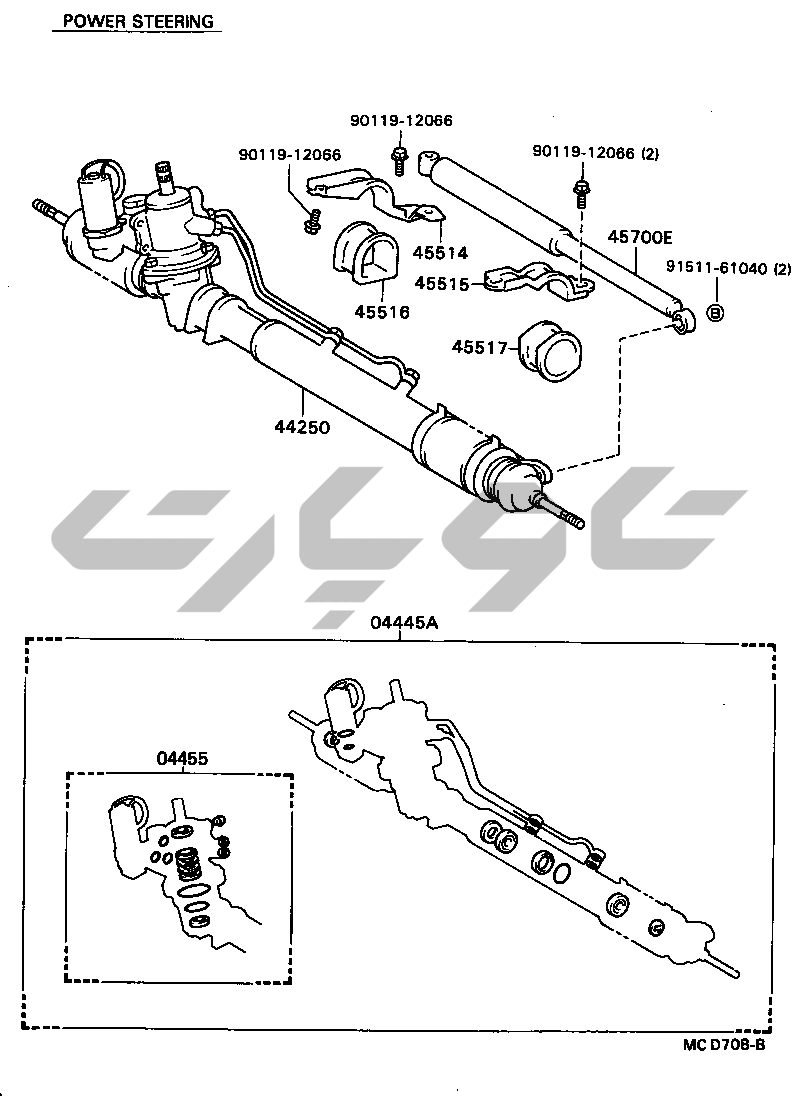 POWER STEERING

90119-12066
90119-12066
90119-12066 (2)
45514
45700E
91511-61040 (2)
45515
B
45516
45517
44250

04445A
04455

MC D708-B