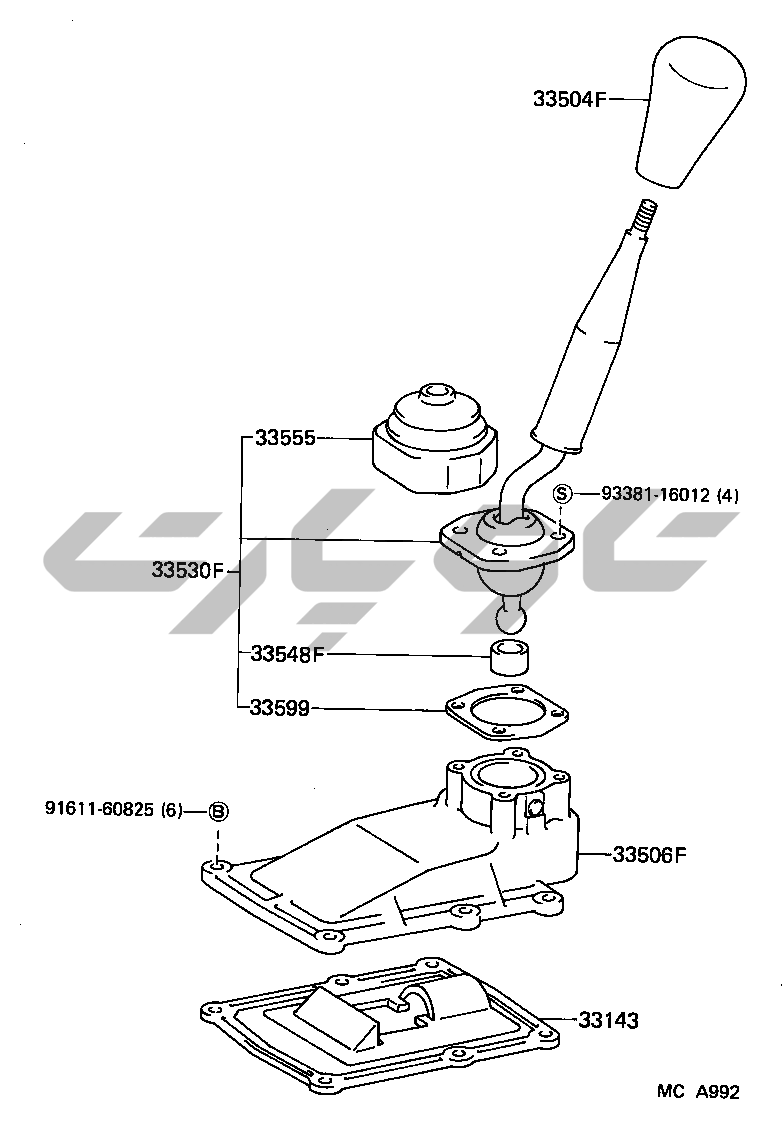 33504F

33555

S 93381-16012 (4)

33530F

33548F

33599

91611-60825 (6) B

33506F

33143

MC A992