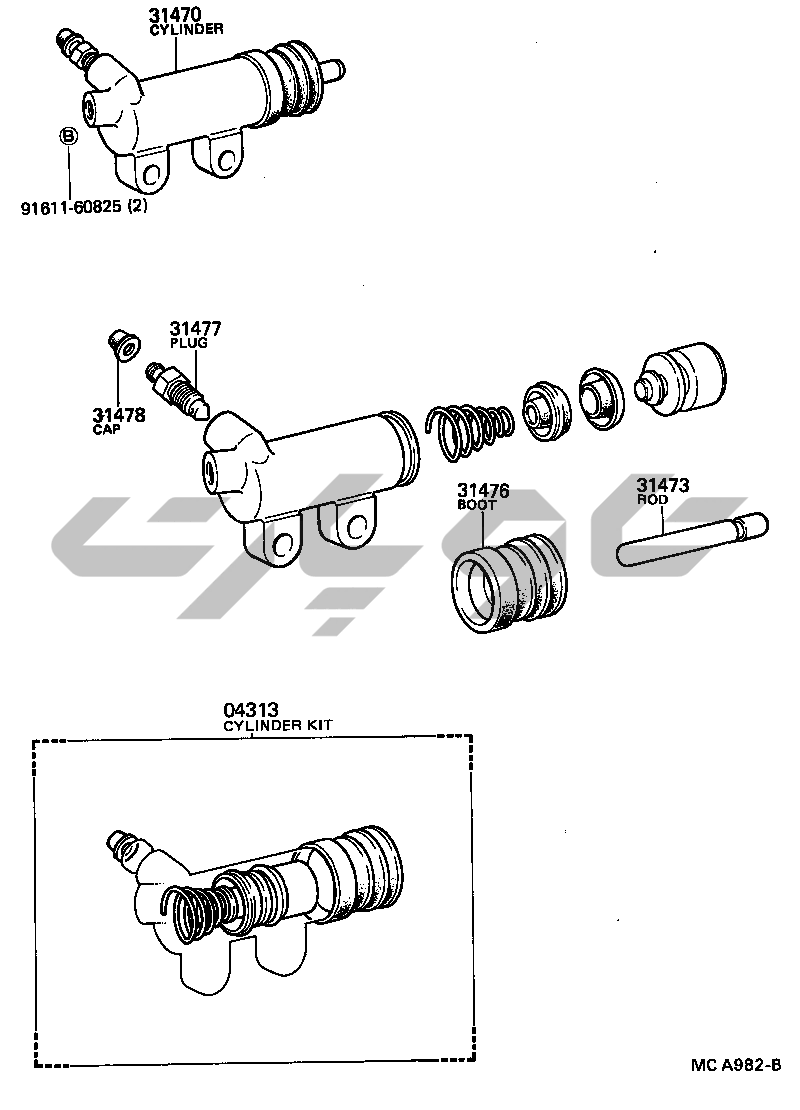 31470
CYLINDER

B

91611-60825 (2)

31477
PLUG

31478
CAP

31476
BOOT

31473
ROD

04313
CYLINDER KIT

MC A982-B