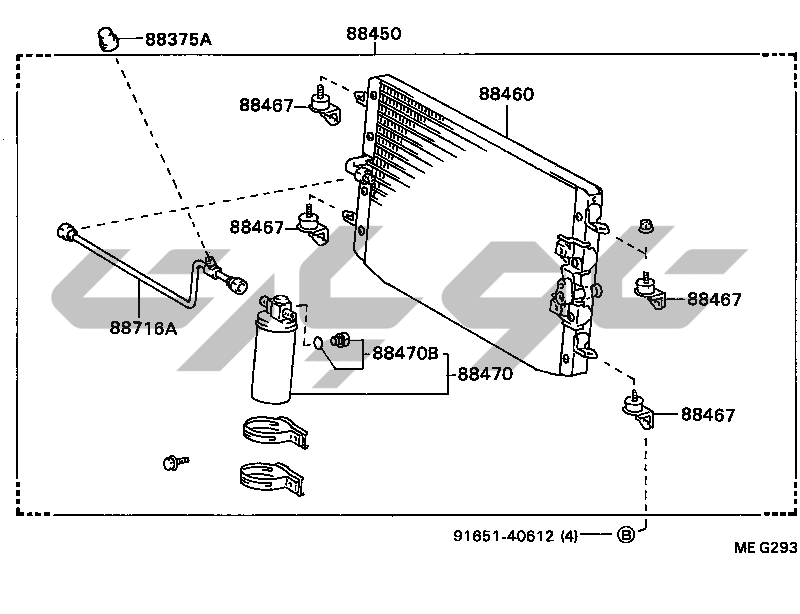 88375A

88450

88467

88460

88467

88467

88716A

88470B

88470

88467

91651-40612 (4)

B

ME G293