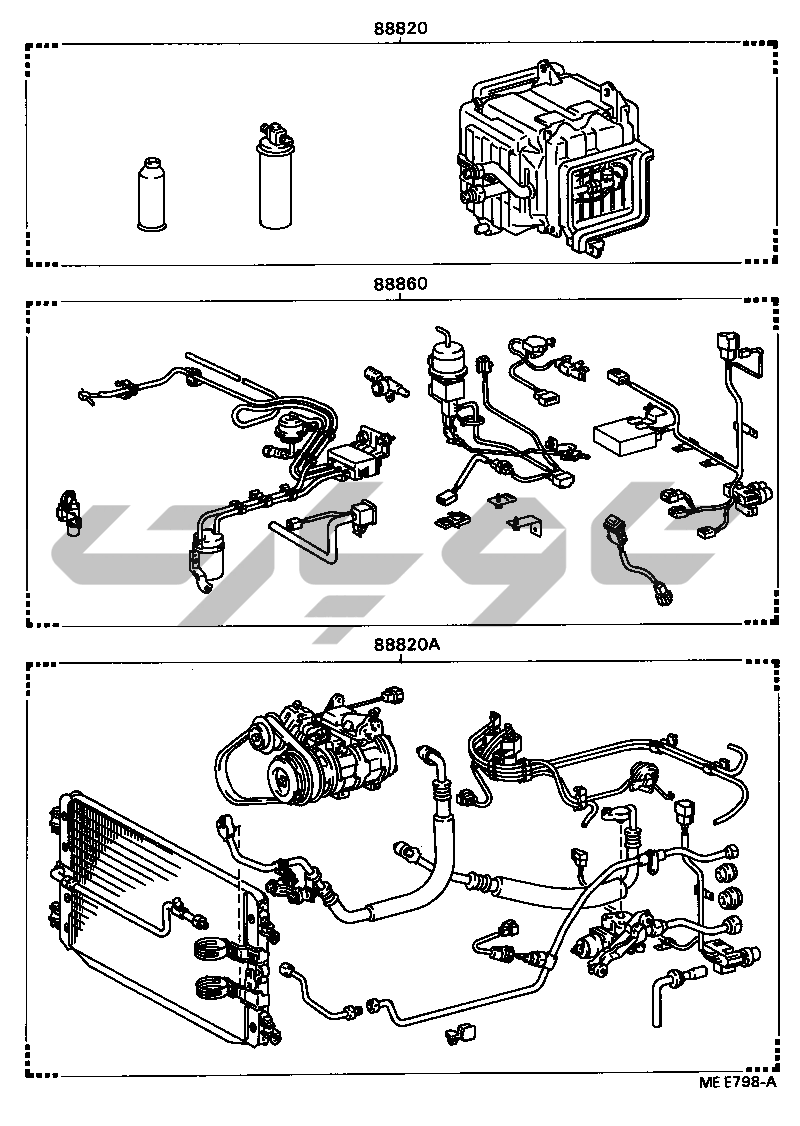 88820

88860

88820A

ME E798-A