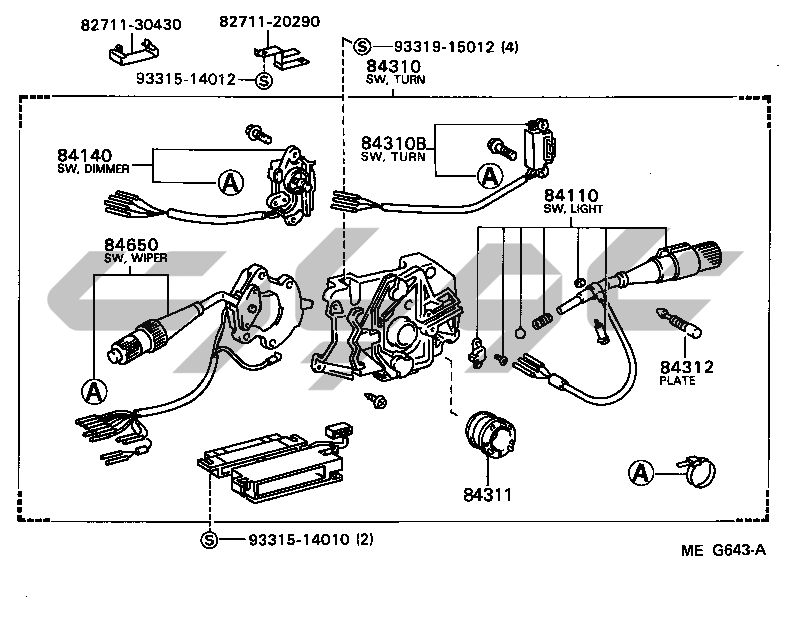 82711-30430
82711-20290
93315-14012 S
S 93319-15012 (4)
84310
SW, TURN
84140
SW, DIMMER
A
84310B
SW, TURN
A
84110
SW, LIGHT
84650
SW, WIPER
A
84312
PLATE
84311
A
S 93315-14010 (2)
ME G643-A