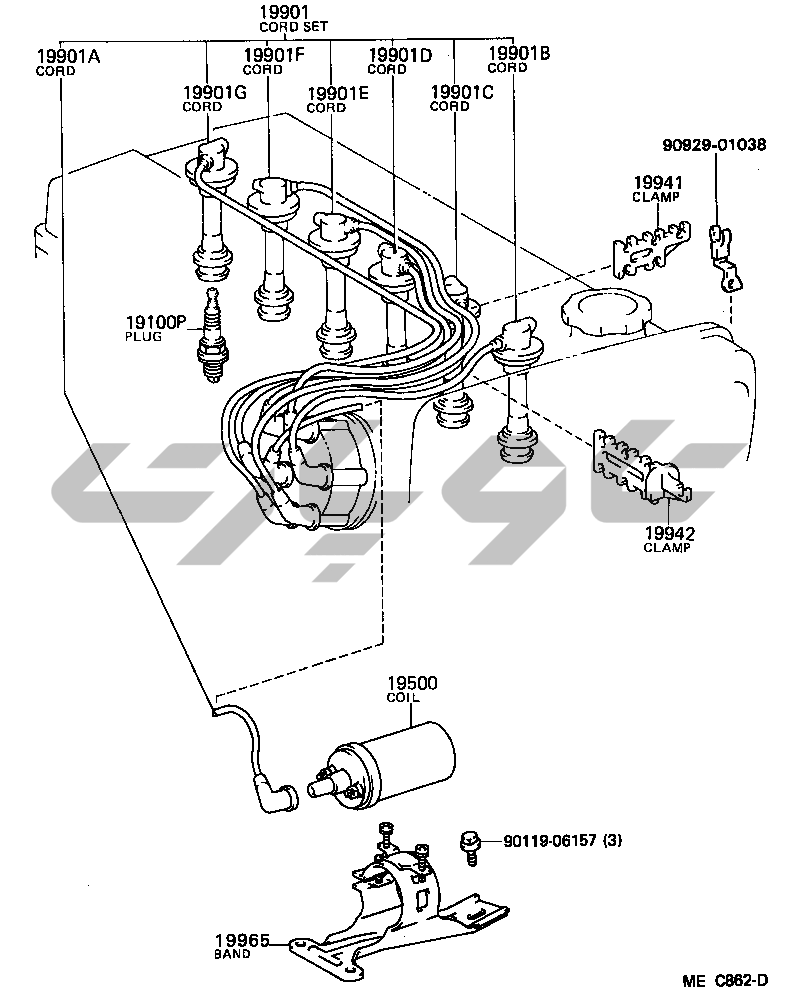 19901
CORD SET

19901A
CORD

19901F
CORD

19901D
CORD

19901B
CORD

19901G
CORD

19901E
CORD

19901C
CORD

90829-01038

19941
CLAMP

19100P
PLUG

19942
CLAMP

19500
COIL

90119-06157 (3)

19965
BAND

ME C862-D