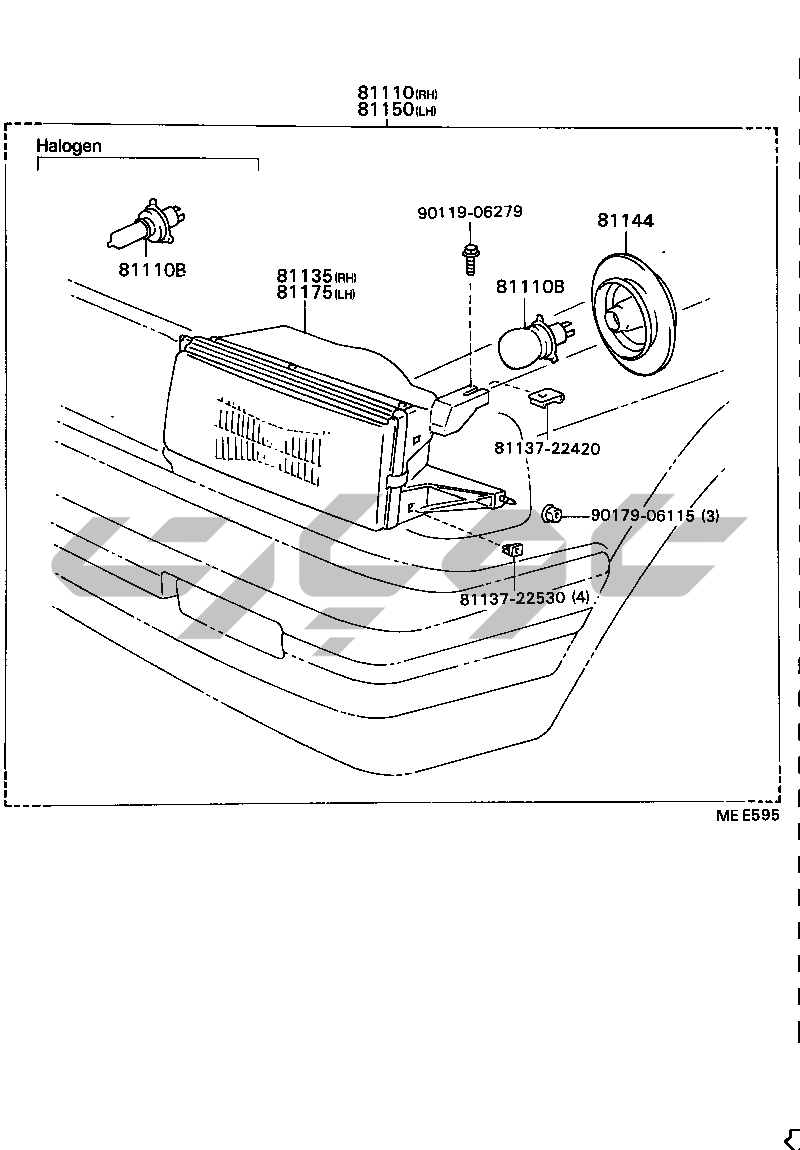 81110(RH)
81150(LH)

Halogen

81110B

90119-06279

81144

81135(RH)
81175(LH)

81110B

81137-22420

90179-06115 (3)

81137-22530 (4)

ME E595