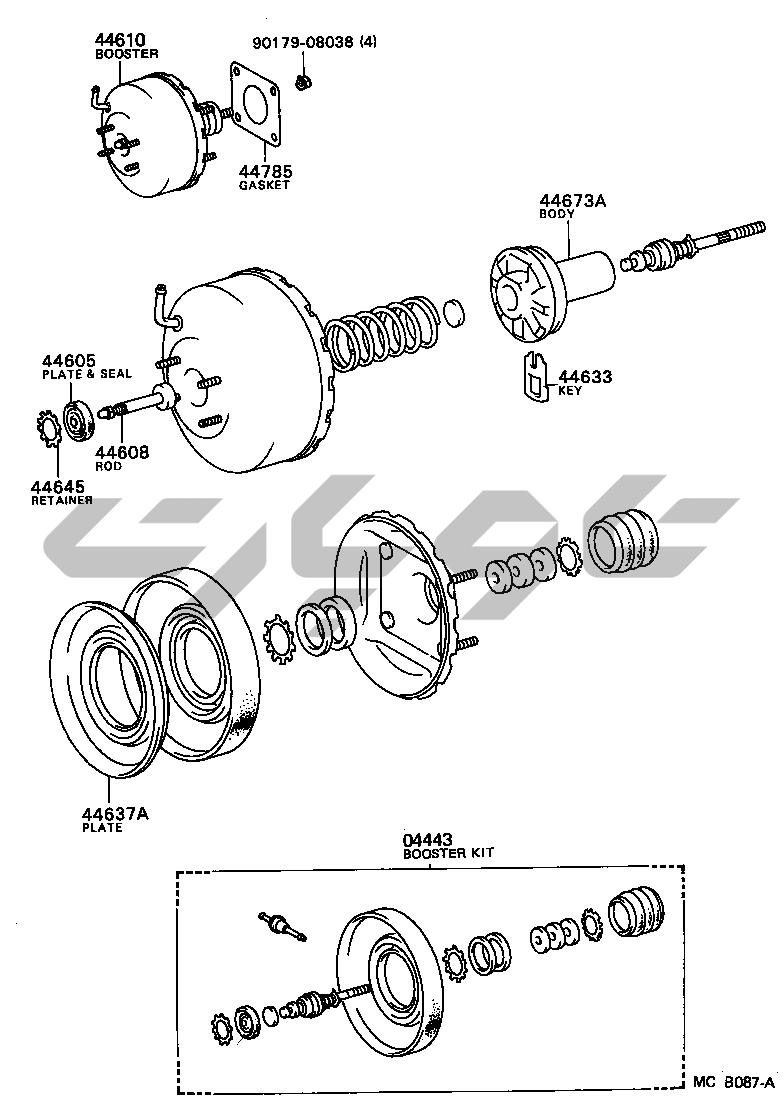 44610
BOOSTER

90179-08038 (4)

44785
GASKET

44673A
BODY

44633
KEY

44605
PLATE & SEAL

44608
ROD

44645
RETAINER

44637A
PLATE

04443
BOOSTER KIT

MC 8087-A