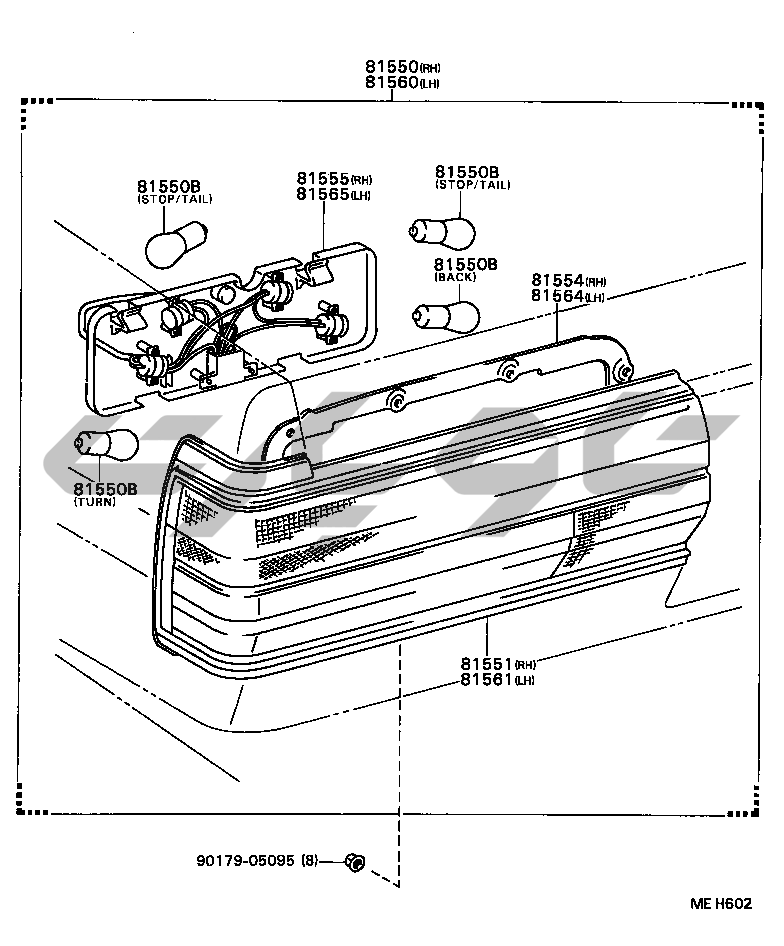 81550(RH)
81560(LH)

81550B
(STOP/TAIL)

81555(RH)
81565(LH)

81550B
(STOP/TAIL)

81550B
(BACK)

81554(RH)
81564(LH)

81550B
(TURN)

81551(RH)
81561(LH)

90179-05095 (8)

ME H602