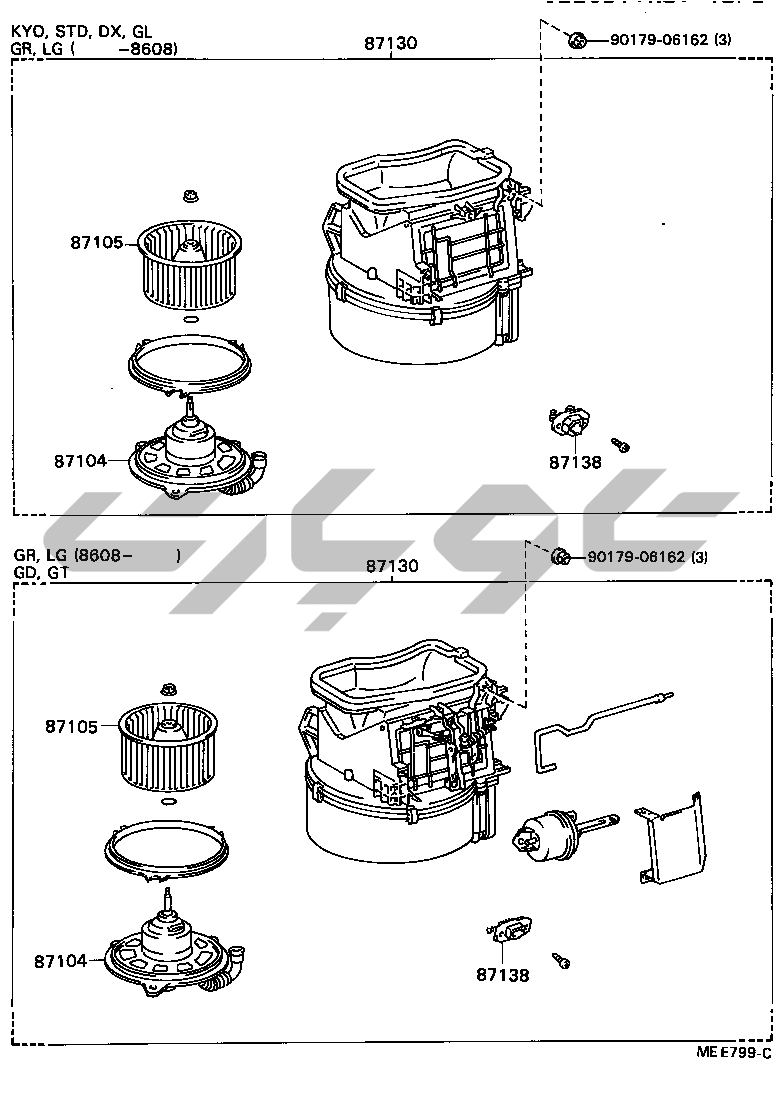 KYO, STD, DX, GL
GR, LG (      -8608)

87130

90179-06162 (3)

87105

87104

87138

GR, LG (8608-      )
GD, GT

87130

90179-06162 (3)

87105

87104

87138

ME E799-C