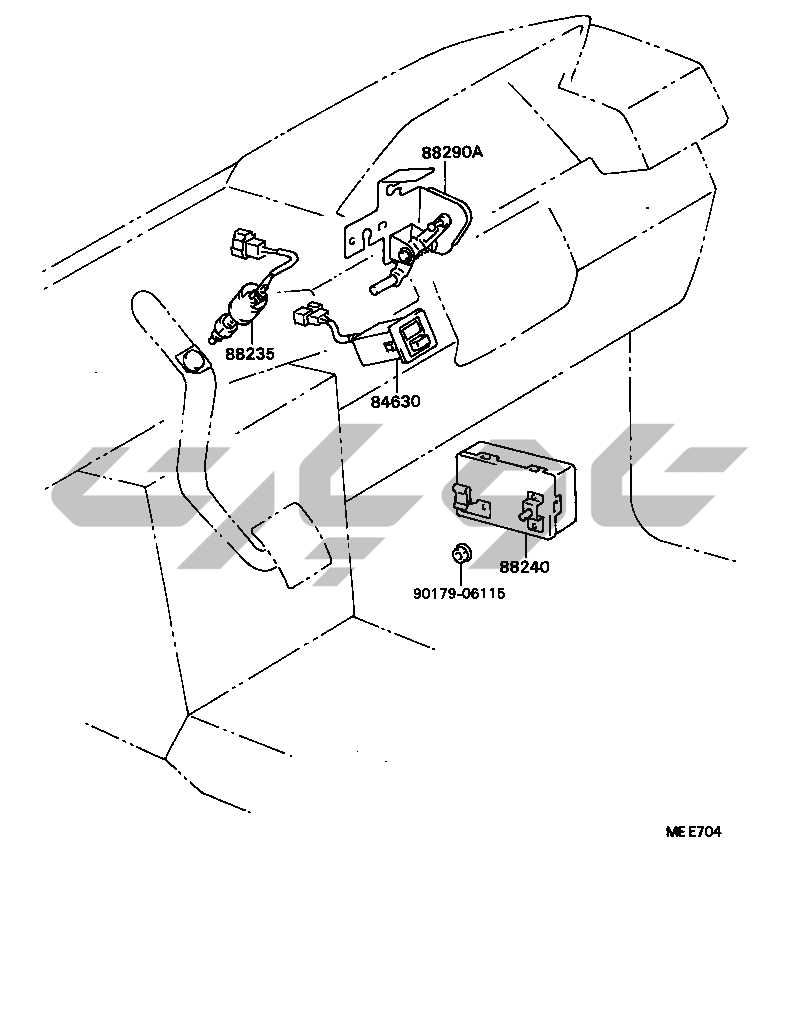 88290A

88235

84630

88240

90179-06115

MEE704