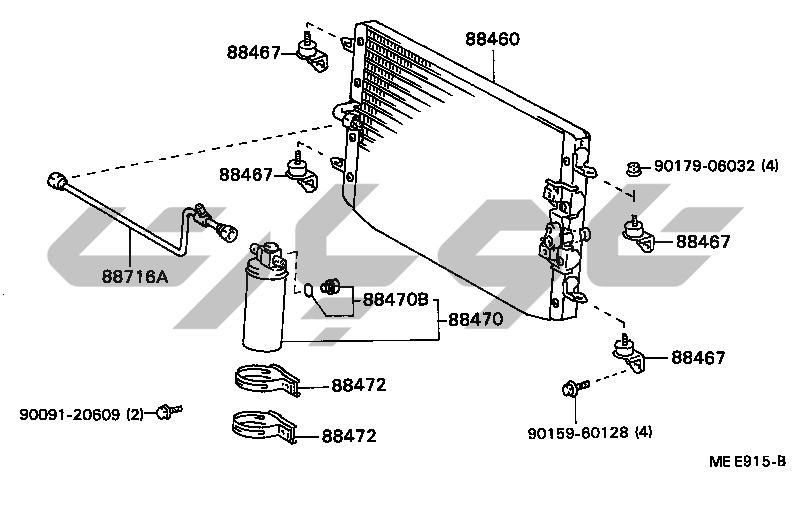 88467
88460
88467
90179-06032 (4)
88467
88716A
88470B
88470
88467
88472
90091-20609 (2)
88472
90159-60128 (4)
ME E915-B