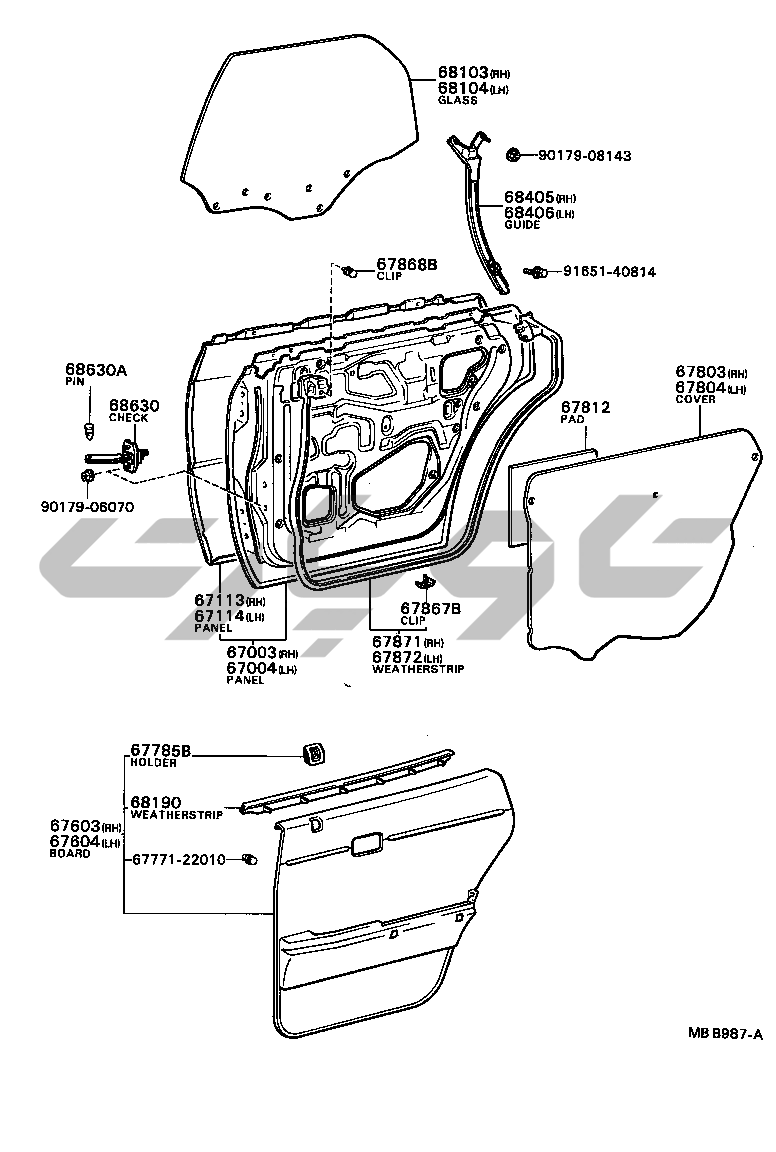 68103(RH)
68104(LH)
GLASS

90179-08143

68405(RH)
68406(LH)
GUIDE

67868B
CLIP

91651-40814

68630A
PIN

68630
CHECK

90179-06070

67803(RH)
67804(LH)
COVER

67812
PAD

67113(RH)
67114(LH)
PANEL

67003(RH)
67004(LH)
PANEL

67867B
CLIP

67871(RH)
67872(LH)
WEATHERSTRIP

67785B
HOLDER

68190
WEATHERSTRIP

67603(RH)
67604(LH)
BOARD

67771-22010

MB B987-A