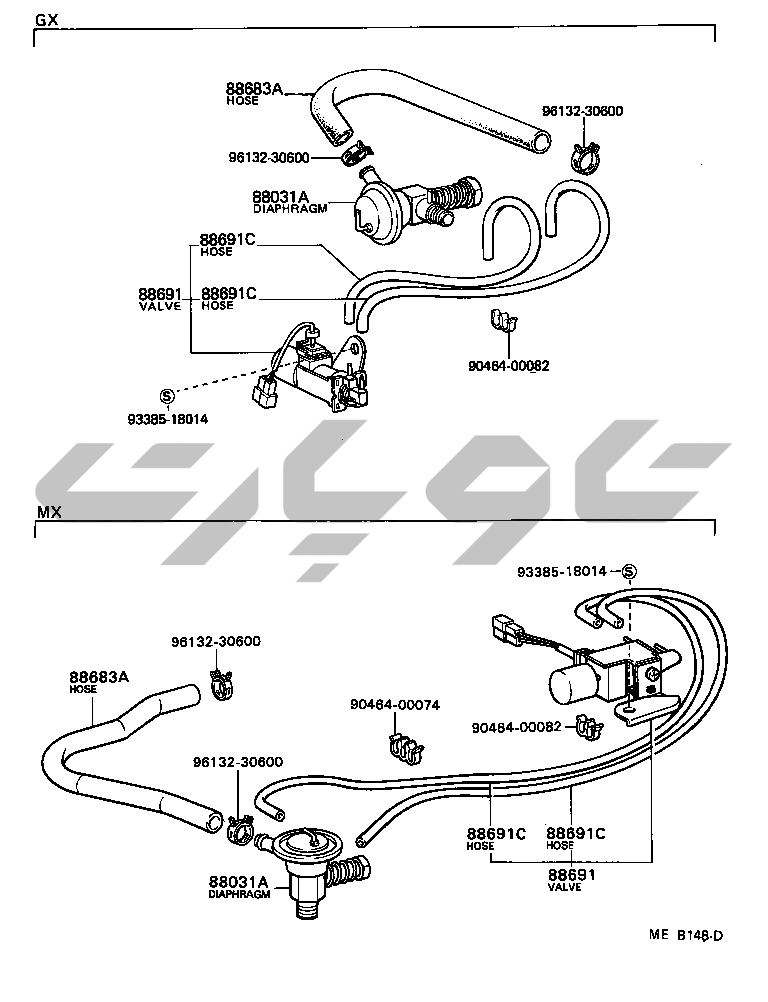 GX

88683A
HOSE

96132-30600

96132-30600

88031A
DIAPHRAGM

88691C
HOSE

88691
VALVE

88691C
HOSE

90464-00082

S
93385-18014

MX

93385-18014 S

96132-30600

88683A
HOSE

90464-00074

90464-00082

96132-30600

88691C
HOSE

88691C
HOSE

88691
VALVE

88031A
DIAPHRAGM

ME B148-D