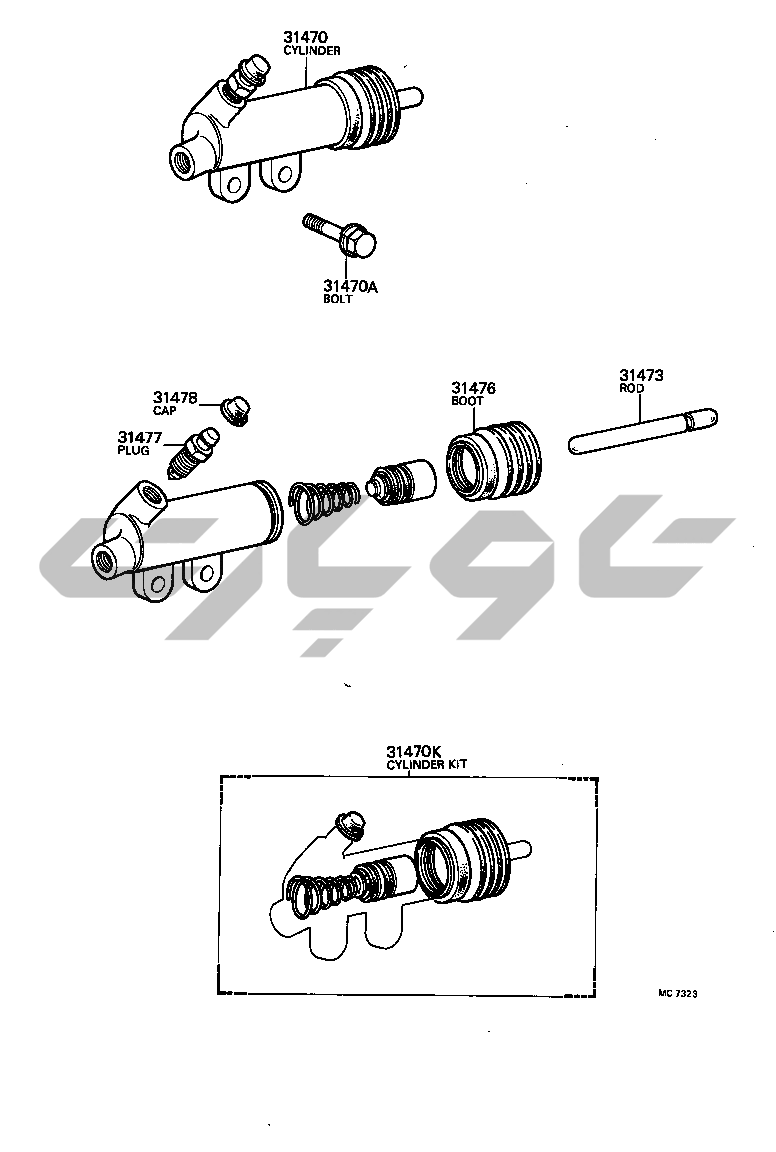 31470
CYLINDER

31470A
BOLT

31478
CAP

31477
PLUG

31476
BOOT

31473
ROD

31470K
CYLINDER KIT

MC 7323