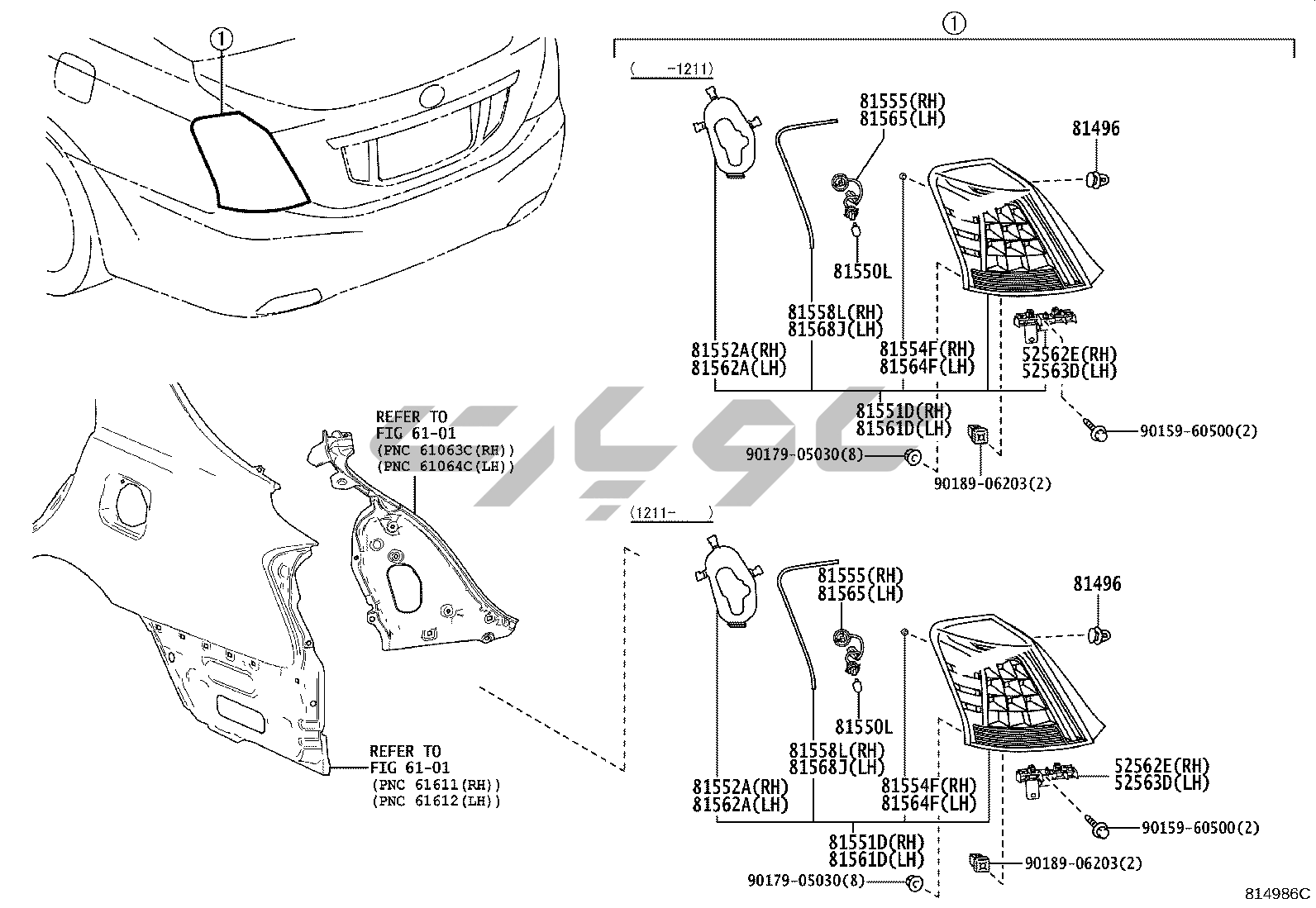 ①

①

( -1211)

81555(RH)
81565(LH)

81496

81550L

81558L(RH)
81568J(LH)

81552A(RH)
81562A(LH)

81554F(RH)
81564F(LH)

52562E(RH)
52563D(LH)

81551D(RH)
81561D(LH)

90159-60500(2)

90179-05030(8)

90189-06203(2)

REFER TO
FIG 61-01
(PNC 61063C(RH))
(PNC 61064C(LH))

(1211- )

81555(RH)
81565(LH)

81496

81550L

81558L(RH)
81568J(LH)

81552A(RH)
81562A(LH)

81554F(RH)
81564F(LH)

52562E(RH)
52563D(LH)

90159-60500(2)

81551D(RH)
81561D(LH)

90189-06203(2)

90179-05030(8)

REFER TO
FIG 61-01
(PNC 61611(RH))
(PNC 61612(LH))

814986C