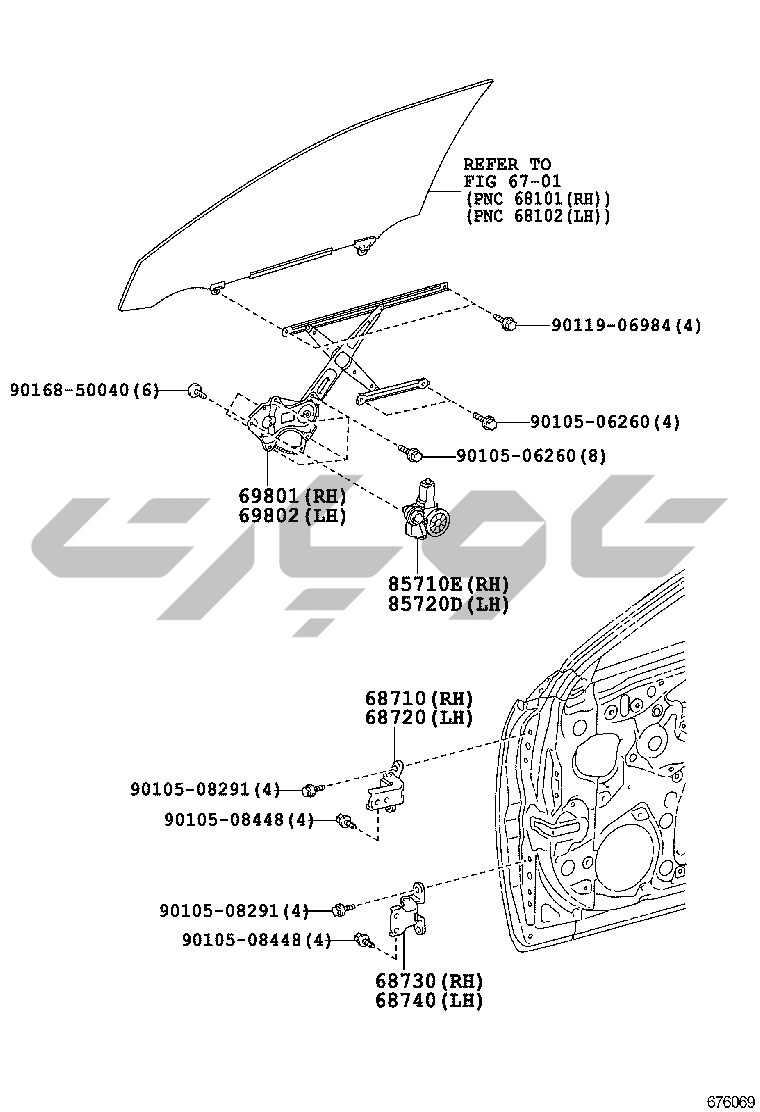 REFER TO
FIG 67-01
(PNC 68101(RH))
(PNC 68102(LH))

90119-06984(4)

90168-50040(6)

90105-06260(4)

90105-06260(8)

69801(RH)
69802(LH)

85710E(RH)
85720D(LH)

68710(RH)
68720(LH)

90105-08291(4)

90105-08448(4)

90105-08291(4)

90105-08448(4)

68730(RH)
68740(LH)

676069