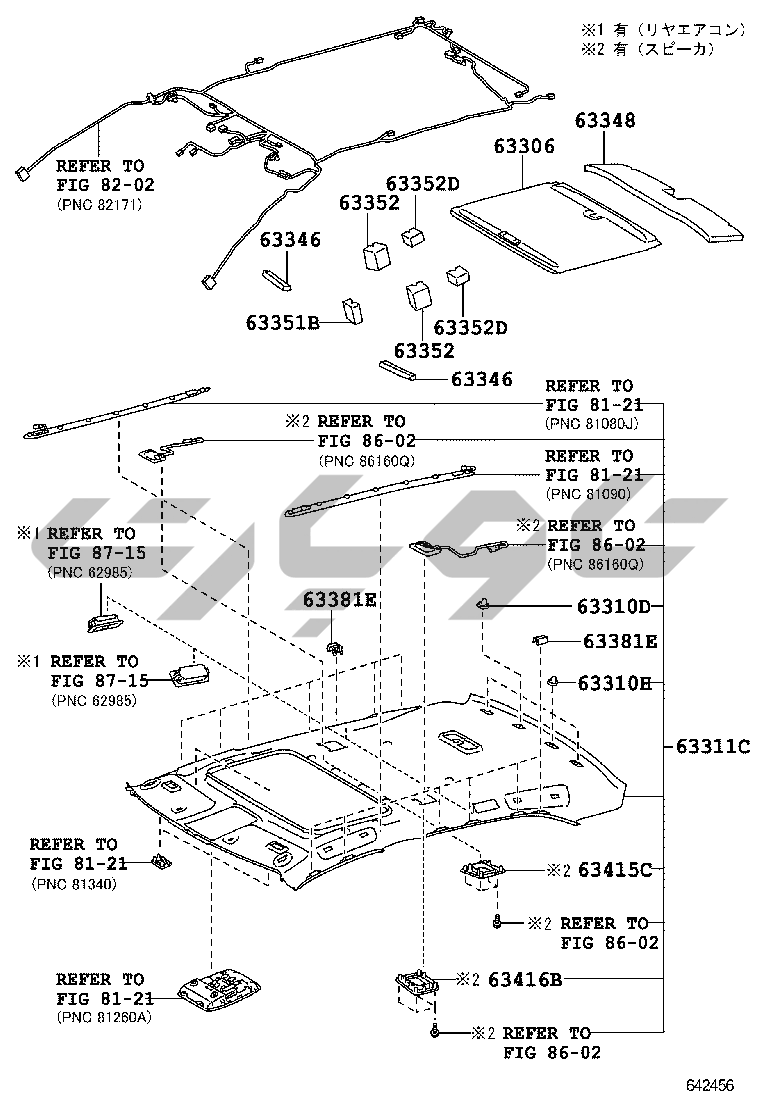 ※1 有（リヤエアコン）
※2 有（スピーカ）

REFER TO
FIG 82-02
(PNC 82171)

63348
63306
63352D
63352
63346
63351B
63352D
63352
63346

REFER TO
FIG 81-21
(PNC 81080J)

※2 REFER TO
FIG 86-02
(PNC 86160Q)

REFER TO
FIG 81-21
(PNC 81090)

※1 REFER TO
FIG 87-15
(PNC 62985)

※2 REFER TO
FIG 86-02
(PNC 86160Q)

63381E
63310D
63381E

※1 REFER TO
FIG 87-15
(PNC 62985)

63310H
63311C

REFER TO
FIG 81-21
(PNC 81340)

※2 63415C
※2 REFER TO
FIG 86-02

REFER TO
FIG 81-21
(PNC 81260A)

※2 63416B
※2 REFER TO
FIG 86-02

642456