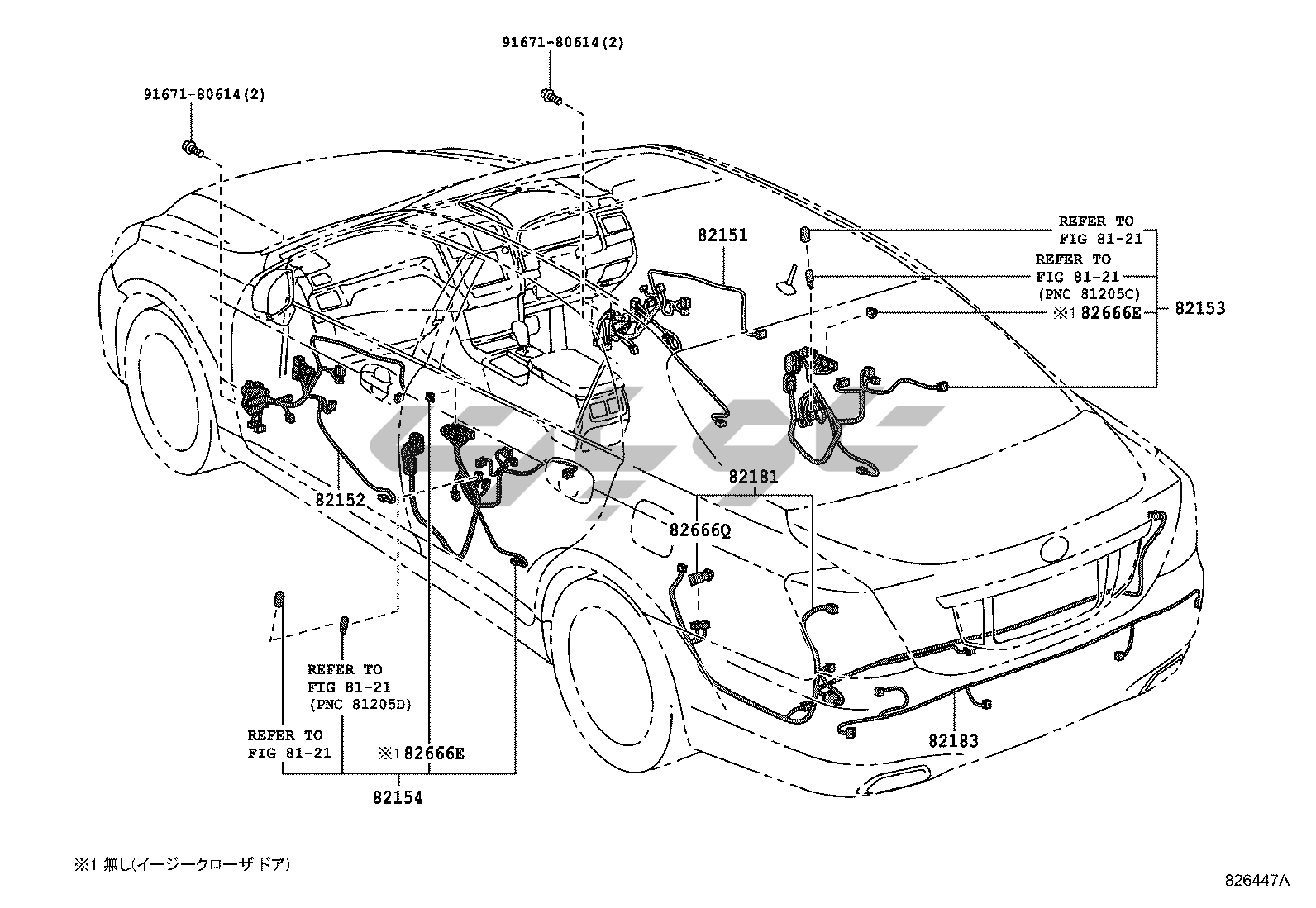 91671-80614(2)

91671-80614(2)

82151

REFER TO
FIG 81-21

REFER TO
FIG 81-21
(PNC 81205C)

※1 82666E

82153

82152

82181

82666Q

REFER TO
FIG 81-21
(PNC 81205D)

REFER TO
FIG 81-21

※1 82666E

82154

82183

※1 無し(イージークローザ ドア)

826447A