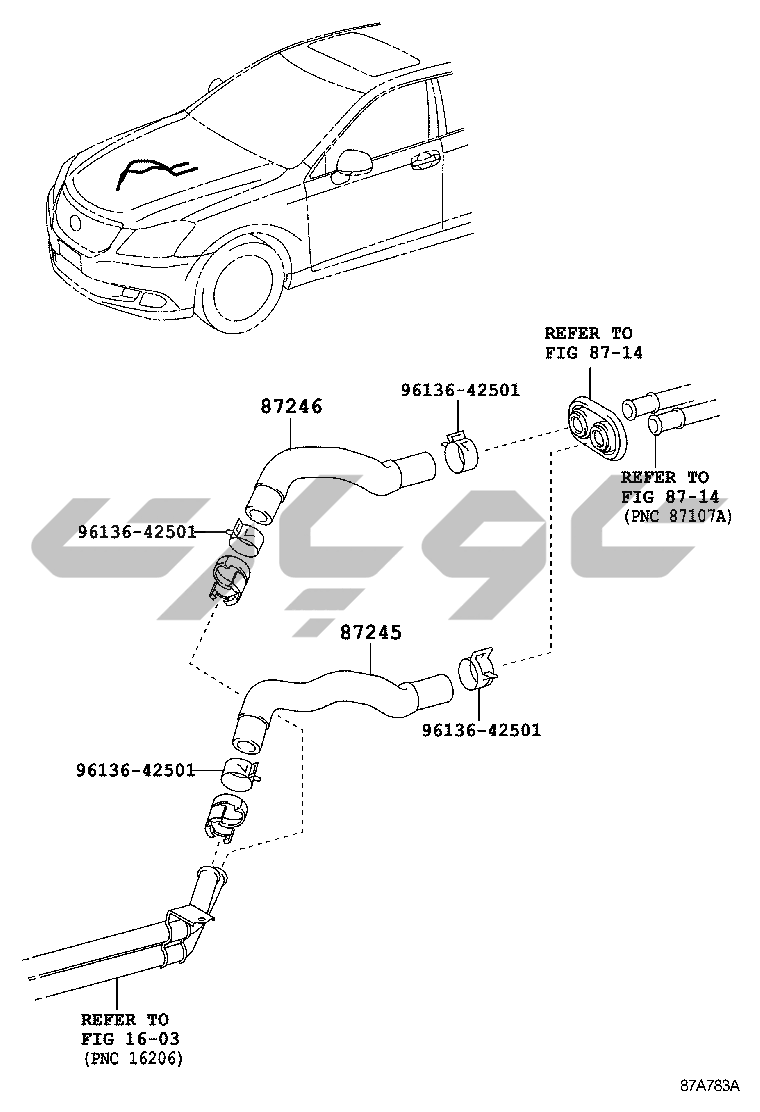 REFER TO
FIG 87-14

87246

96136-42501

REFER TO
FIG 87-14
(PNC 87107A)

96136-42501

87245

96136-42501

96136-42501

REFER TO
FIG 16-03
(PNC 16206)

87A783A