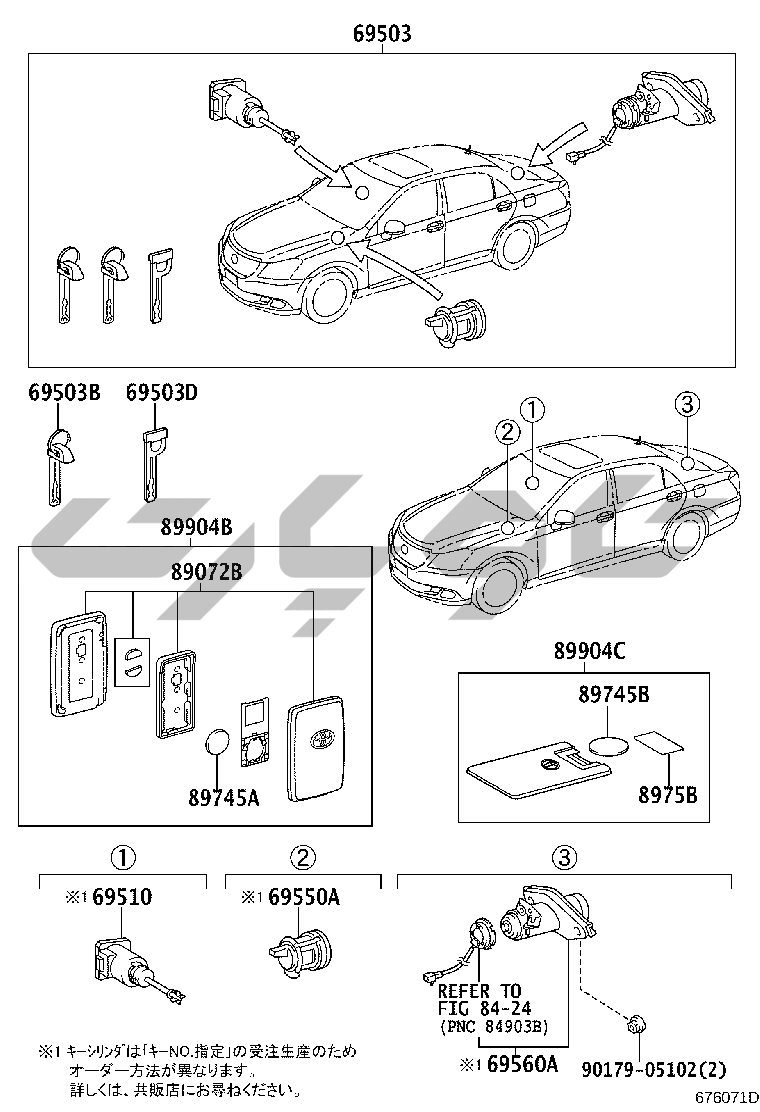 69503

69503B
69503D

①
②
③

89904B
89072B

89745A

89904C
89745B
8975B

①
②
③

※1 69510
※1 69550A

REFER TO FIG 84-24 (PNC 84903B)

※1 69560A
90179-05102(2)

※1 キーシリンダは「キーNO.指定」の受注生産のため
オーダー方法が異なります。
詳しくは、共販店にお尋ねください。

676071D