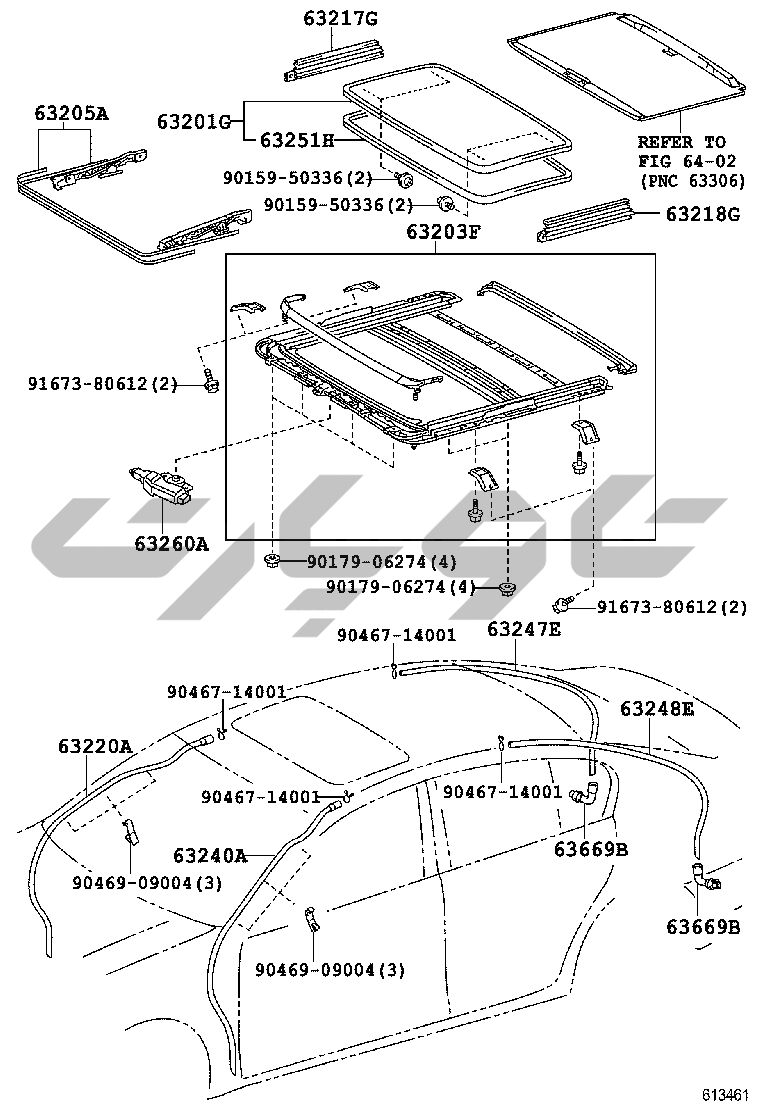 63217G

63205A

63201G

63251H

REFER TO
FIG 64-02
(PNC 63306)

90159-50336(2)

90159-50336(2)

63218G

63203F

91673-80612(2)

63260A

90179-06274(4)

90179-06274(4)

91673-80612(2)

90467-14001

63247E

90467-14001

63248E

63220A

90467-14001

90467-14001

63669B

63240A

90469-09004(3)

63669B

90469-09004(3)

613461