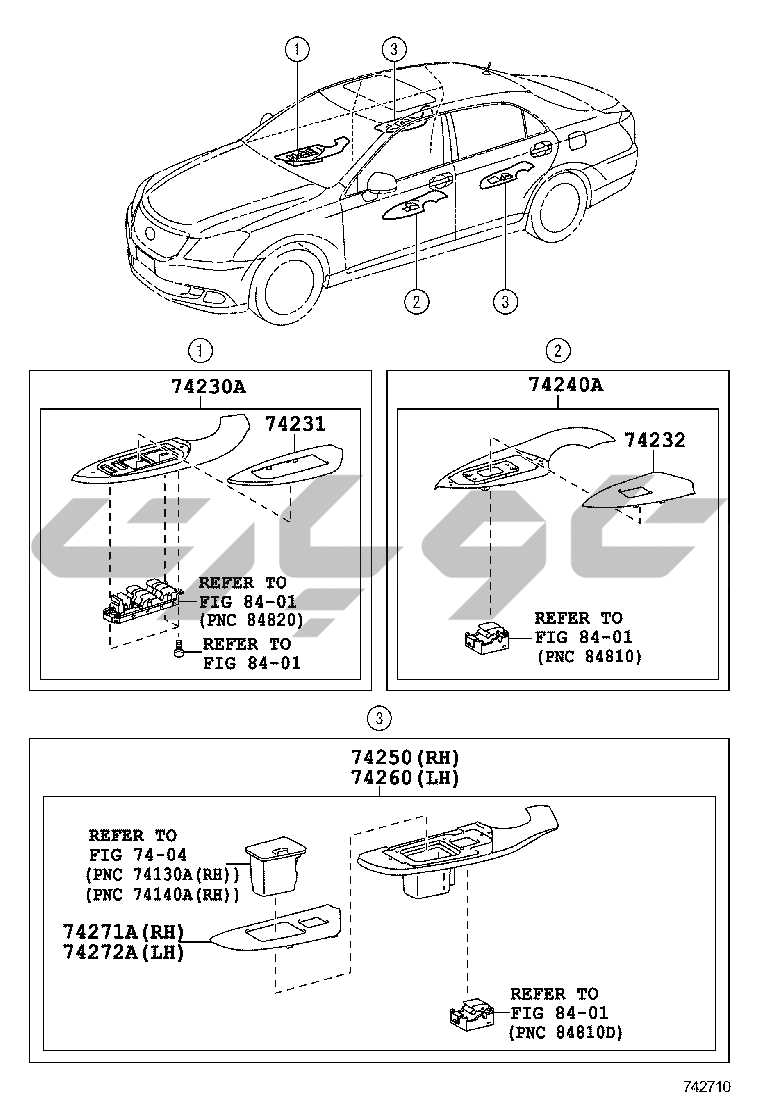 1
3
2
3

1
74230A
74231
REFER TO
FIG 84-01
(PNC 84820)
REFER TO
FIG 84-01

2
74240A
74232
REFER TO
FIG 84-01
(PNC 84810)

3
74250(RH)
74260(LH)
REFER TO
FIG 74-04
(PNC 74130A(RH))
(PNC 74140A(RH))
74271A(RH)
74272A(LH)
REFER TO
FIG 84-01
(PNC 84810D)

742710