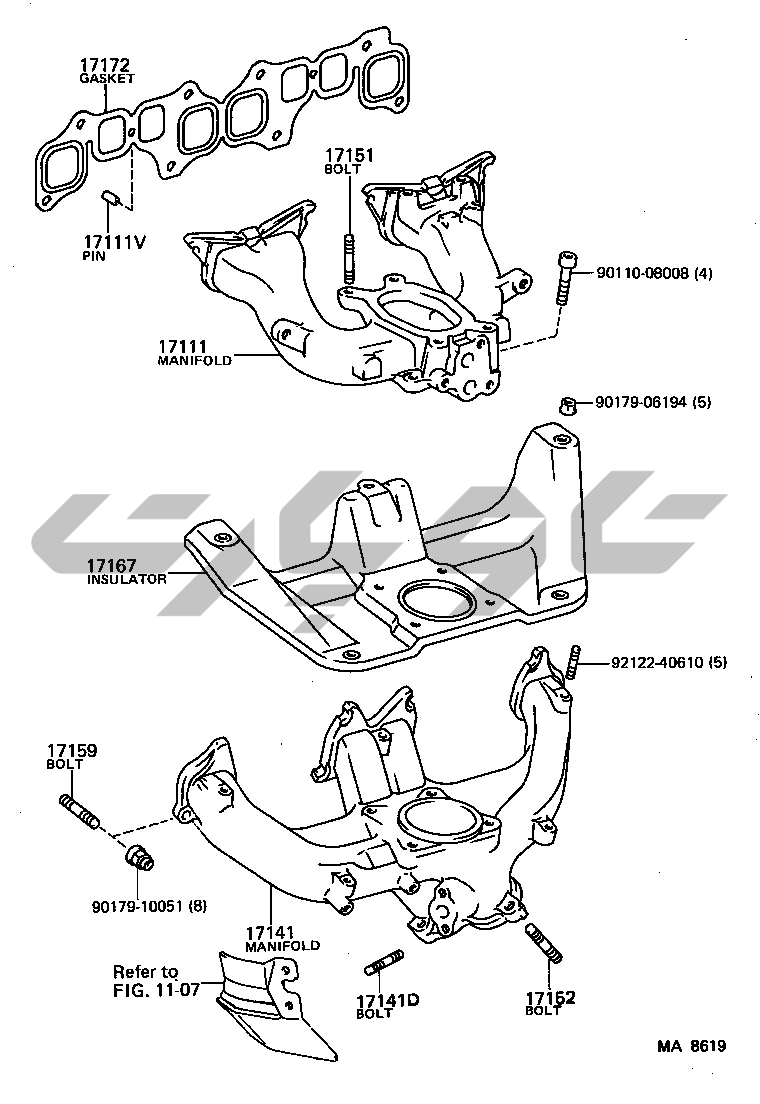 17172
GASKET

17111V
PIN

17151
BOLT

90110-08008 (4)

17111
MANIFOLD

90179-06194 (5)

17167
INSULATOR

92122-40610 (5)

17159
BOLT

90179-10051 (8)

17141
MANIFOLD

Refer to
FIG. 11-07

17141D
BOLT

17162
BOLT

MA 8619