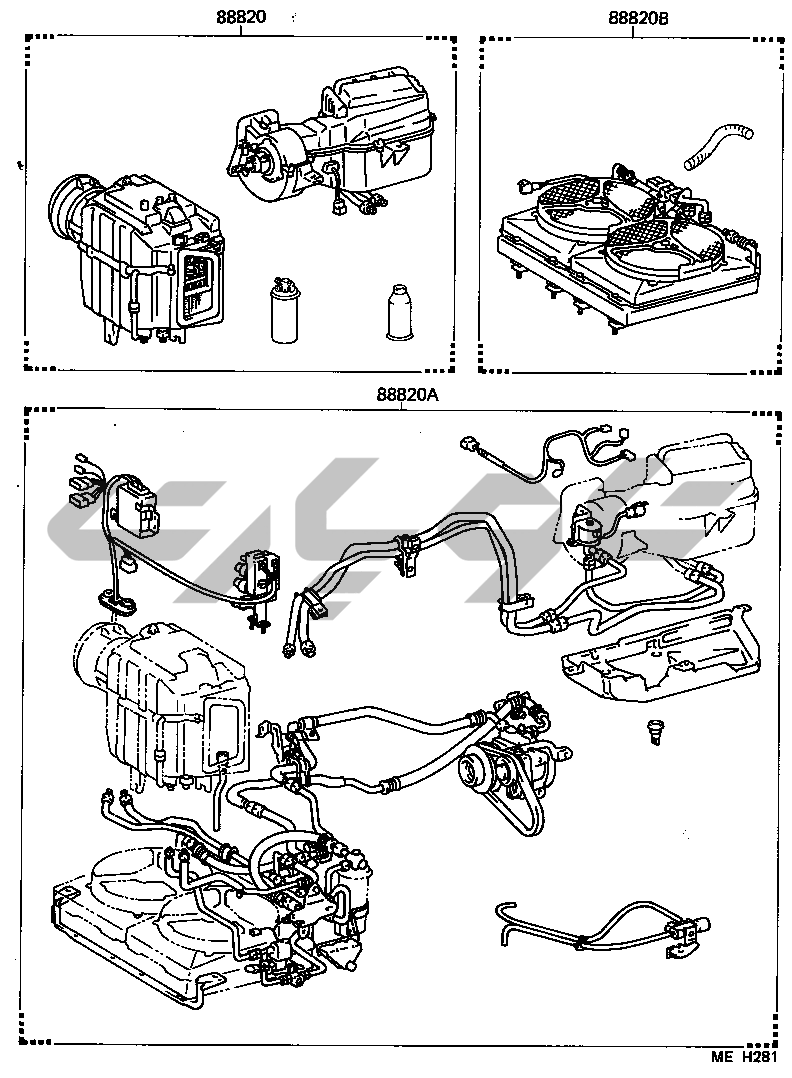 88820

88820B

88820A

ME H281