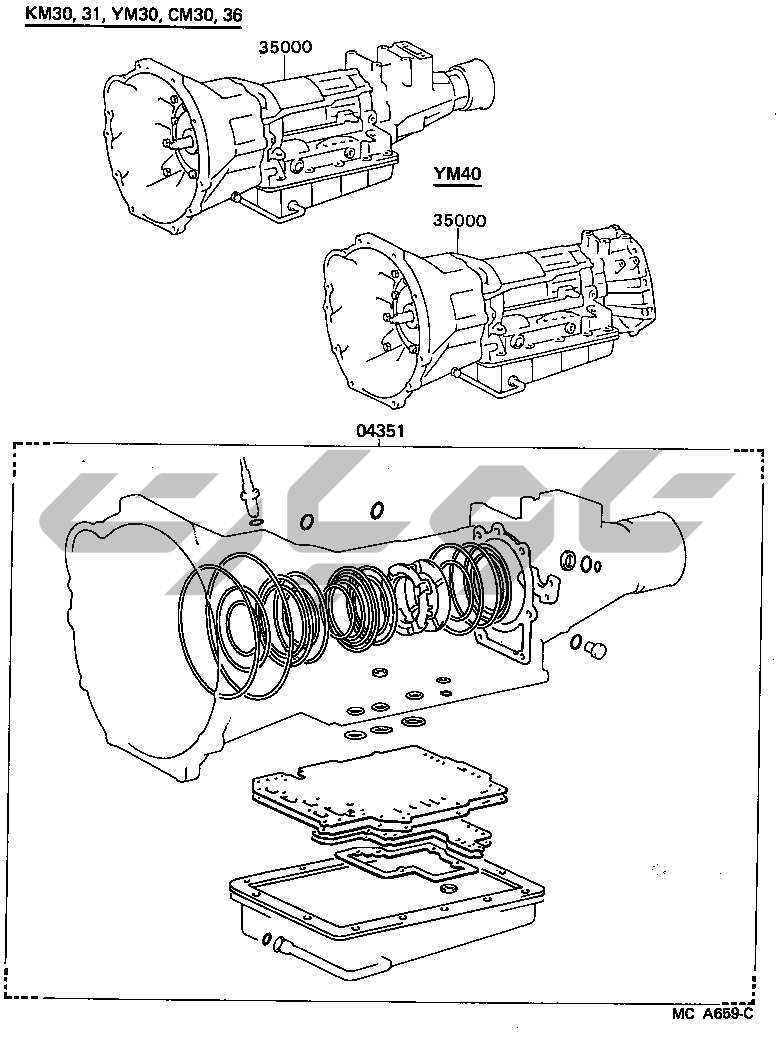 KM30, 31, YM30, CM30, 36

35000

YM40

35000

04351

MC A659-C