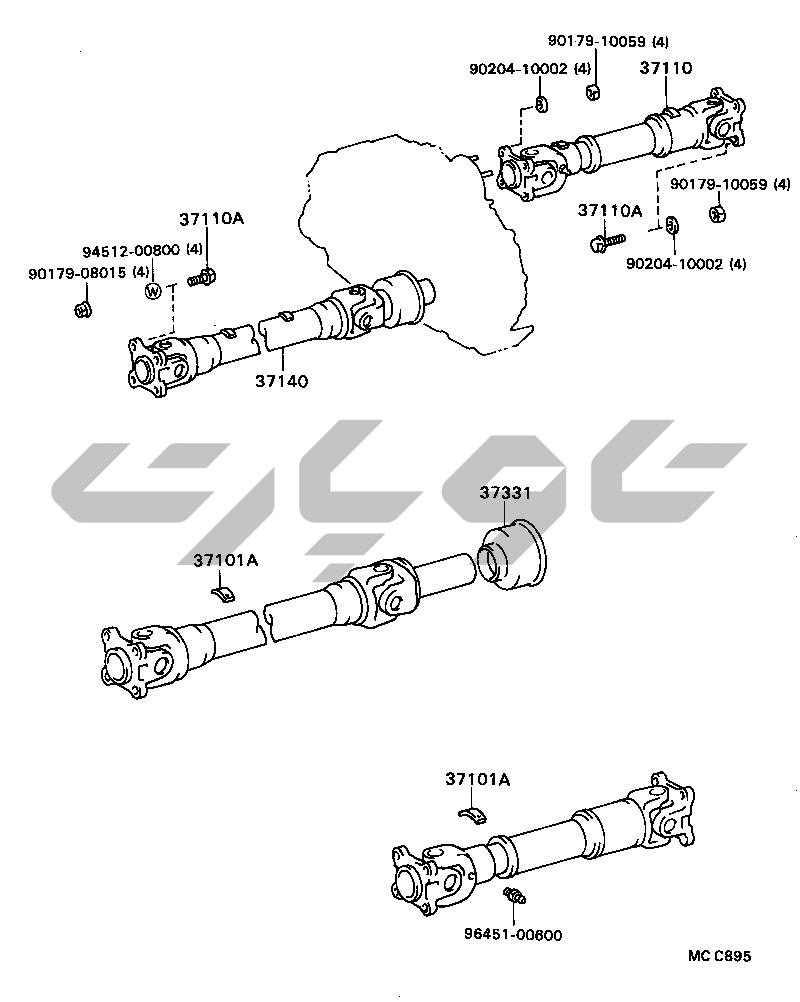 90179-10059 (4)
90204-10002 (4)
37110
90179-10059 (4)
37110A
90204-10002 (4)
37110A
94512-00800 (4)
90179-08015 (4)
W
37140
37331
37101A
37101A
96451-00600
MC C895