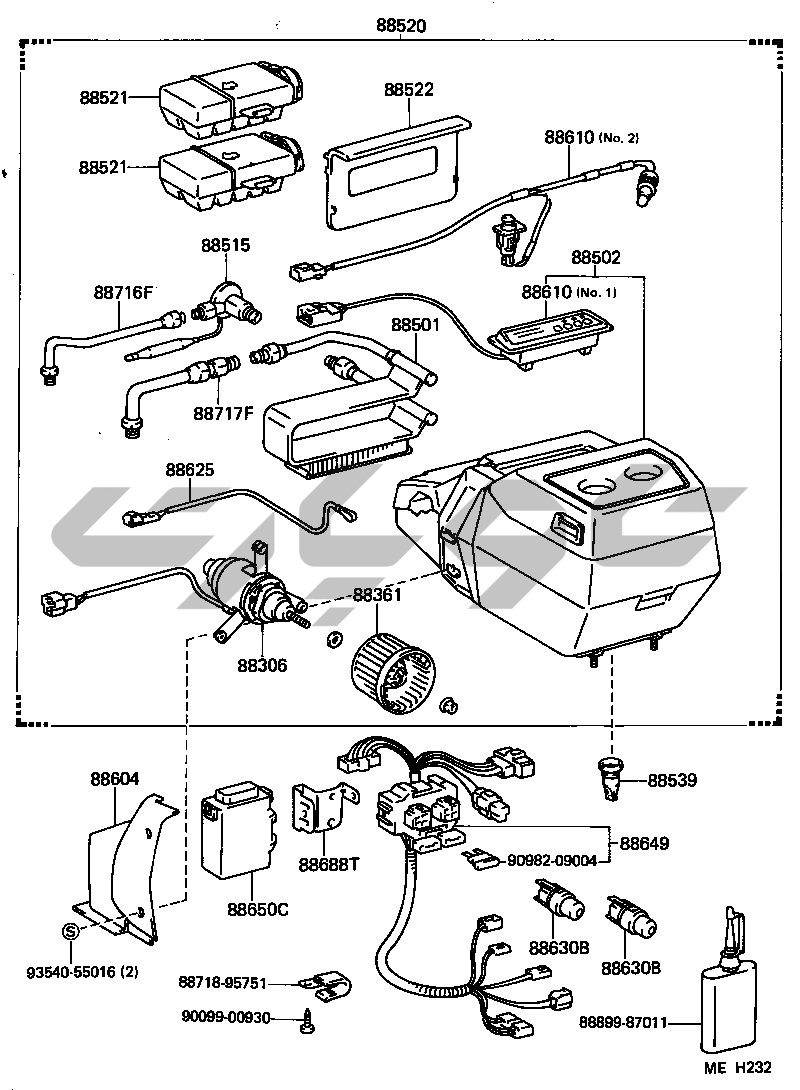 88520

88521
88521
88522
88610 (No. 2)
88515
88502
88716F
88610 (No. 1)
88501
88717F
88625
88361
88306
88604
88539
88649
90982-09004
88688T
88650C
88630B
88630B
93540-55016 (2)
88718-95751
90099-00930
88899-87011
ME H232