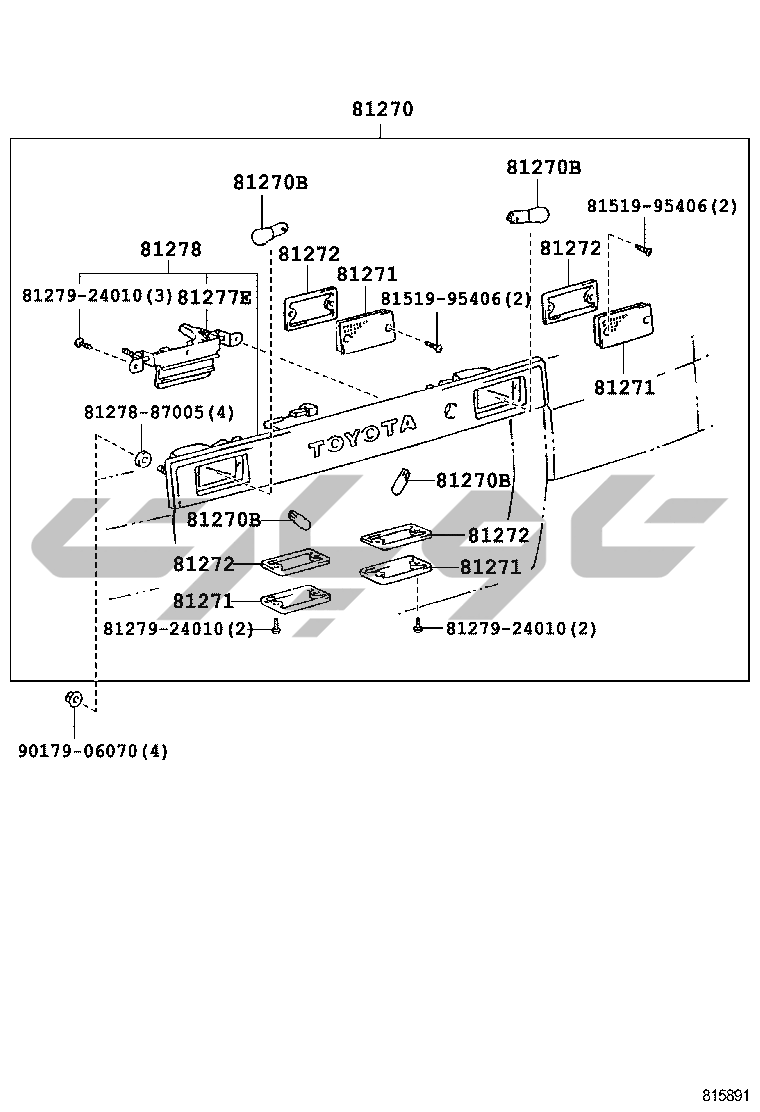 81270

81270B

81270B

81519-95406(2)

81278

81272

81272

81271

81279-24010(3)

81277E

81519-95406(2)

81271

81278-87005(4)

TOYOTA

81270B

81270B

81272

81272

81271

81271

81279-24010(2)

81279-24010(2)

90179-06070(4)

815891